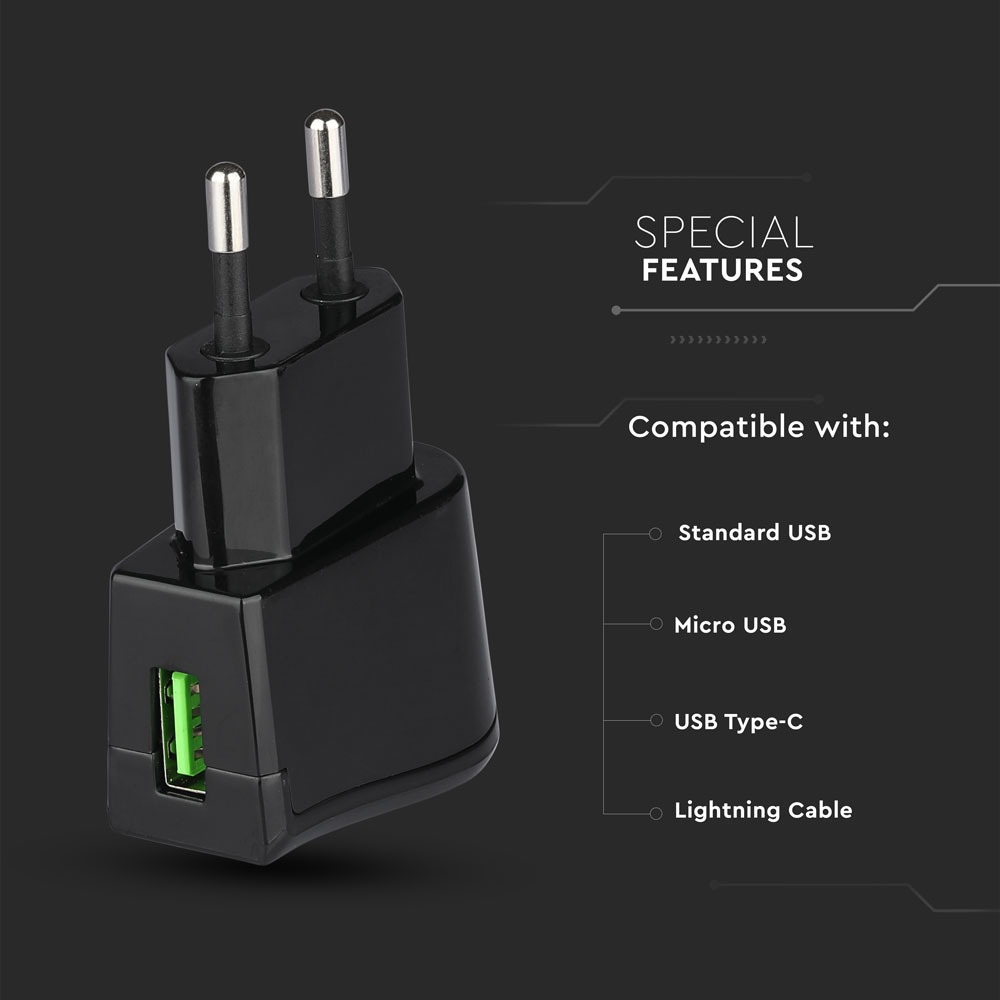 SPECIAL
FEATURES

Compatible with:

Standard USB

Micro USB

USB Type-C

Lightning Cable