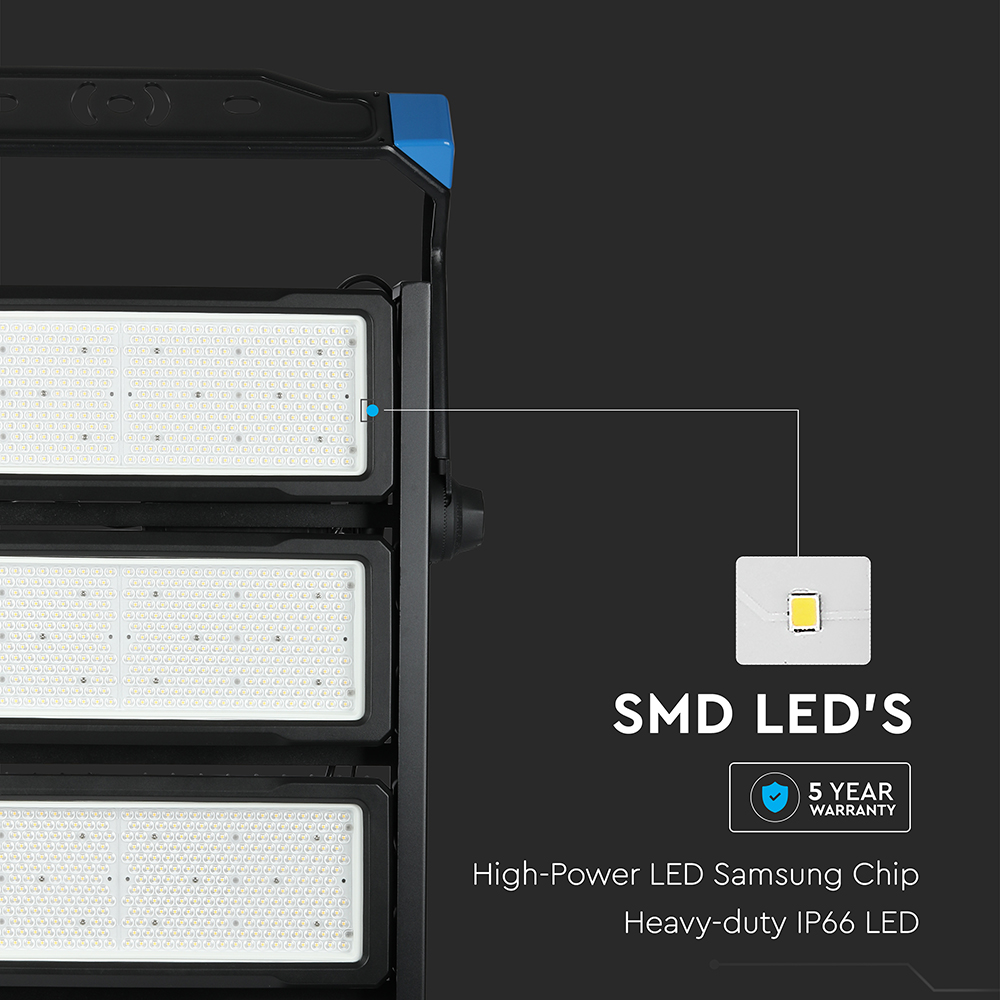 SMD LED'S

5 YEAR
WARRANTY

High-Power LED Samsung Chip
Heavy-duty IP66 LED