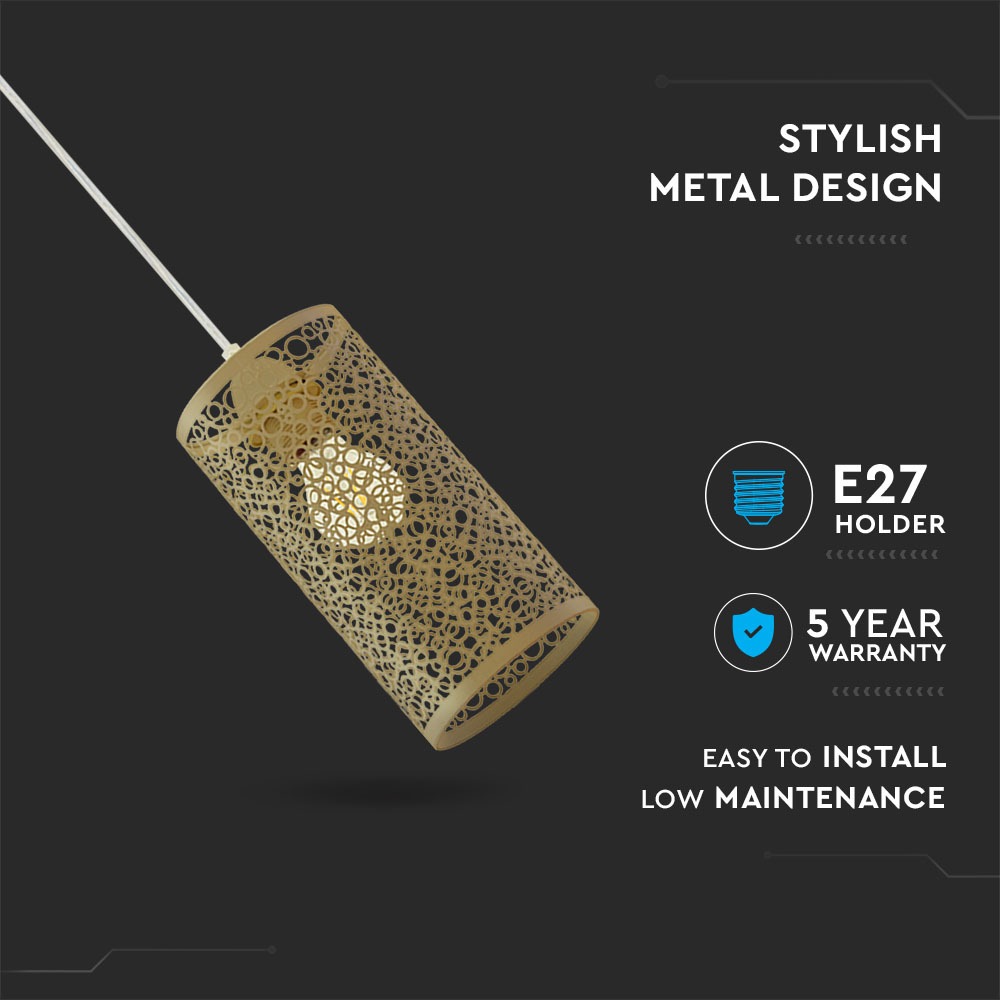 STYLISH
METAL DESIGN

E27
HOLDER

5 YEAR
WARRANTY

EASY TO INSTALL
LOW MAINTENANCE