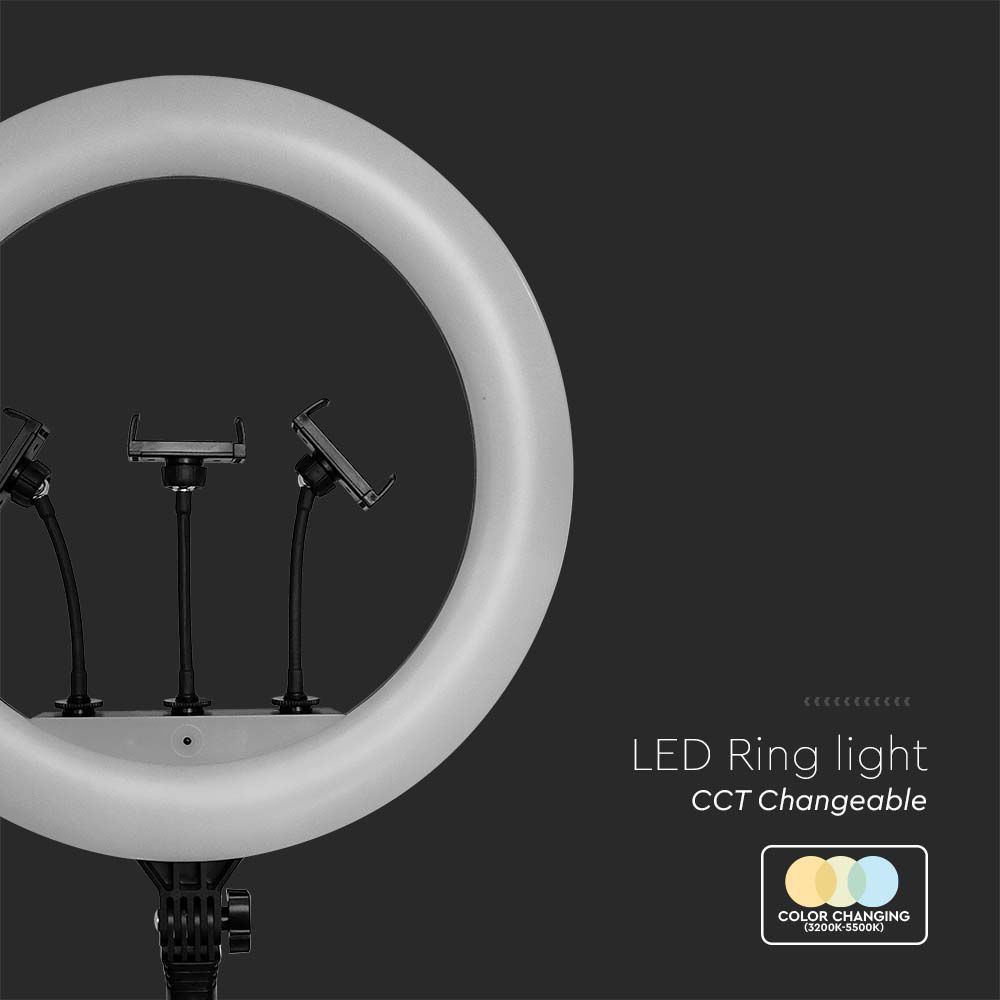 LED Ring light
CCT Changeable

COLOR CHANGING
(3200K-5500K)