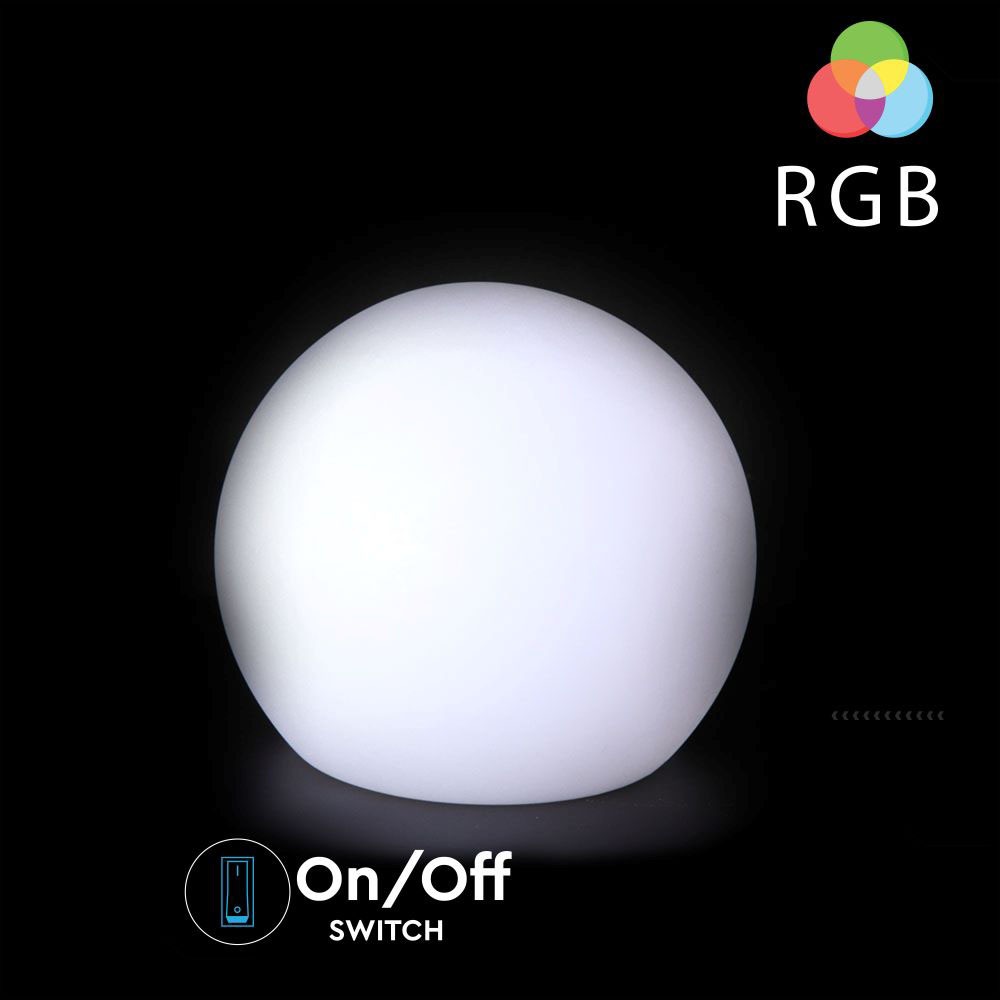 RGB

On/Off
SWITCH