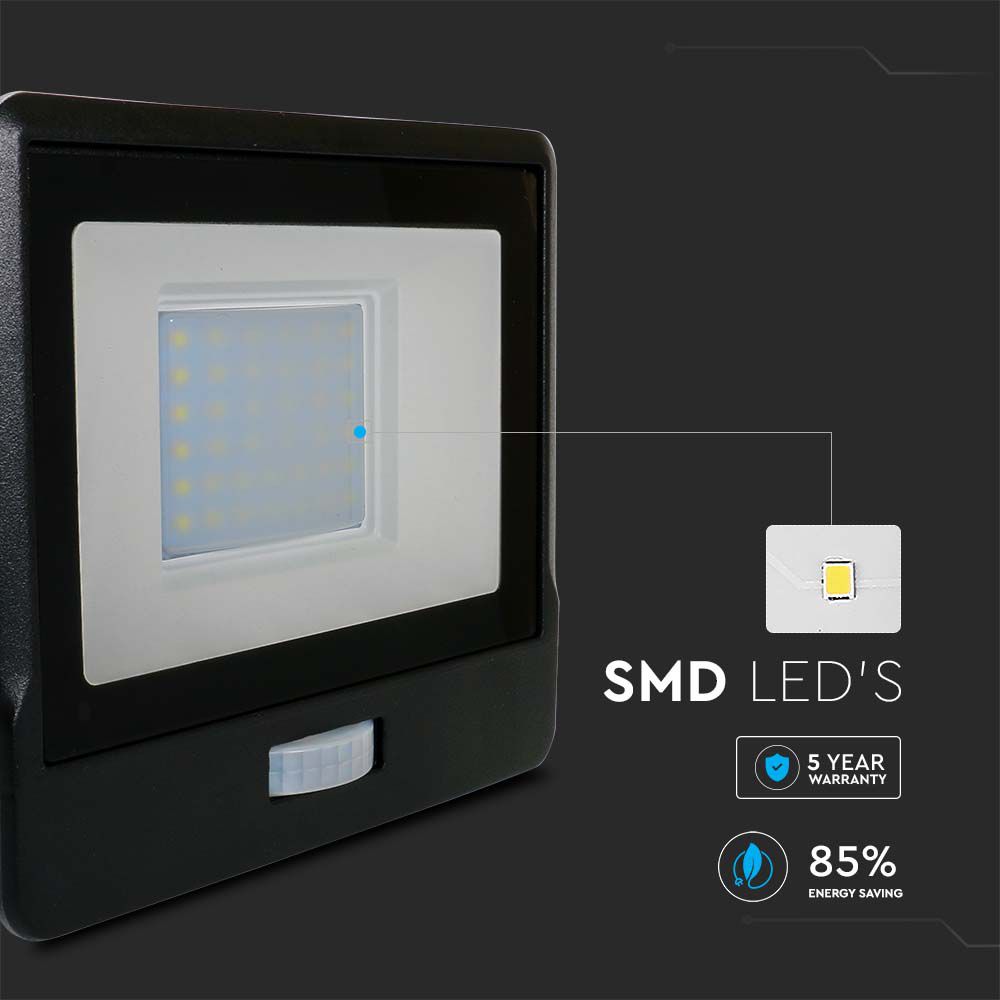 SMD LED'S

5 YEAR
WARRANTY

85%
ENERGY SAVING