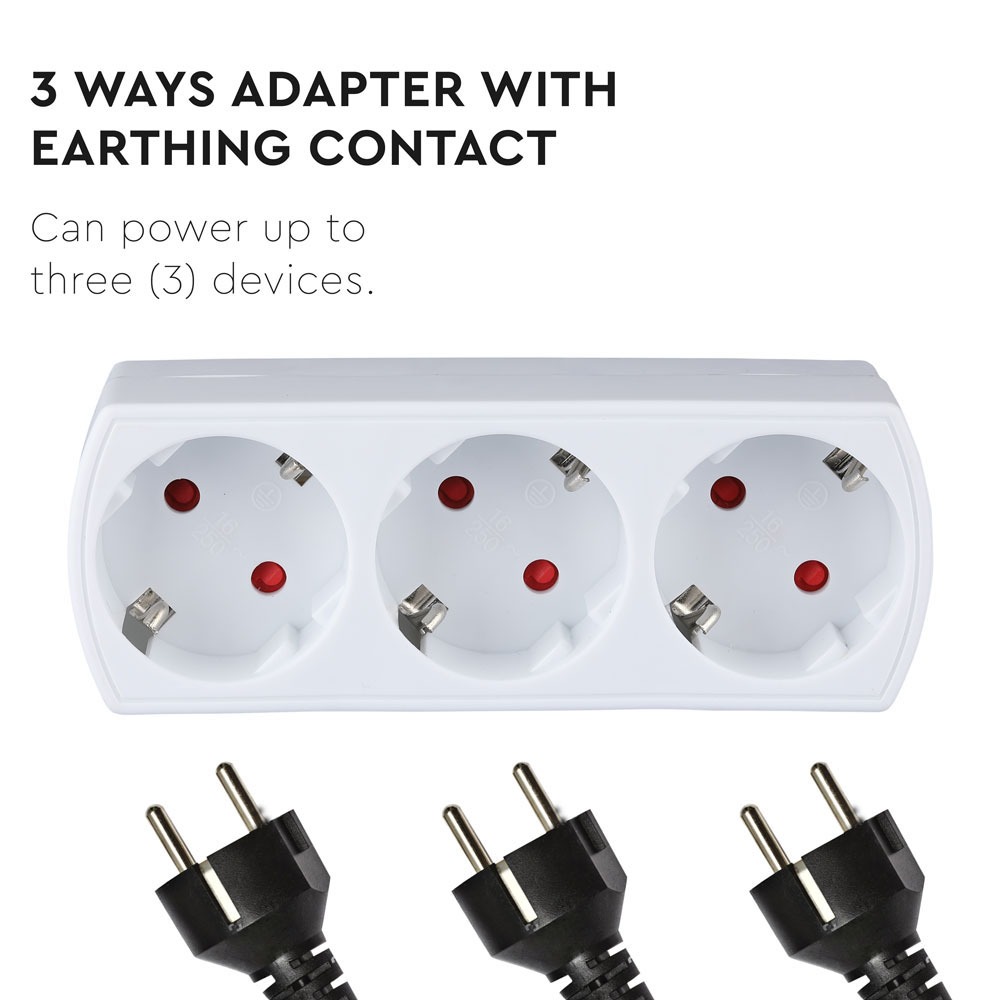 3 WAYS ADAPTER WITH EARTHING CONTACT

Can power up to three (3) devices.