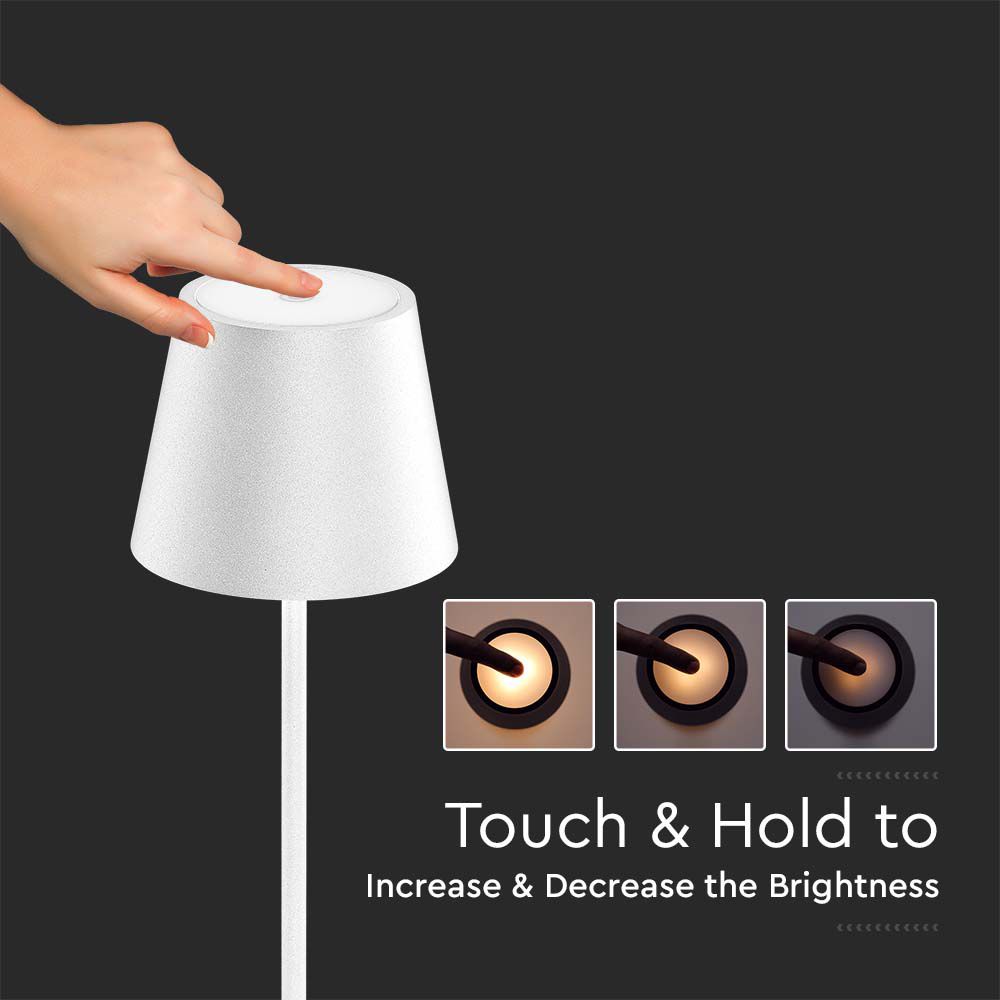 Touch & Hold to
Increase & Decrease the Brightness