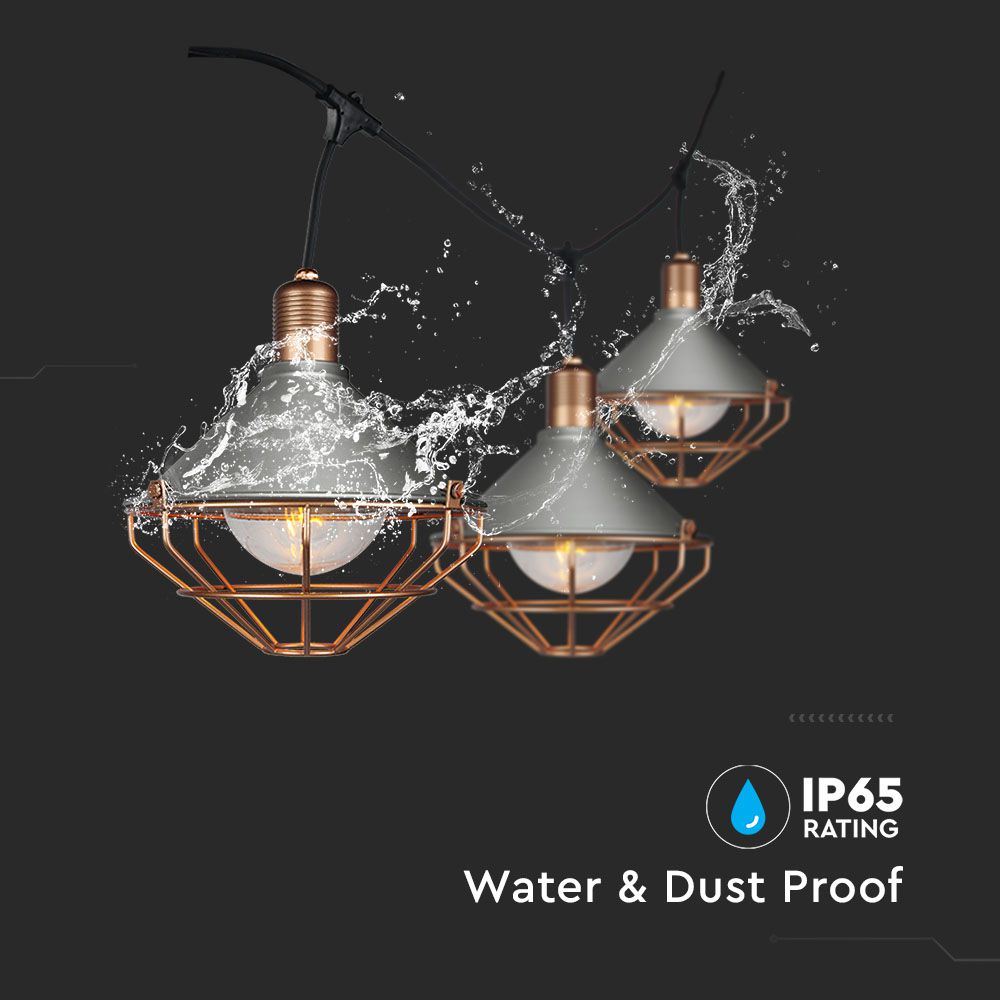 IP65
RATING

Water & Dust Proof