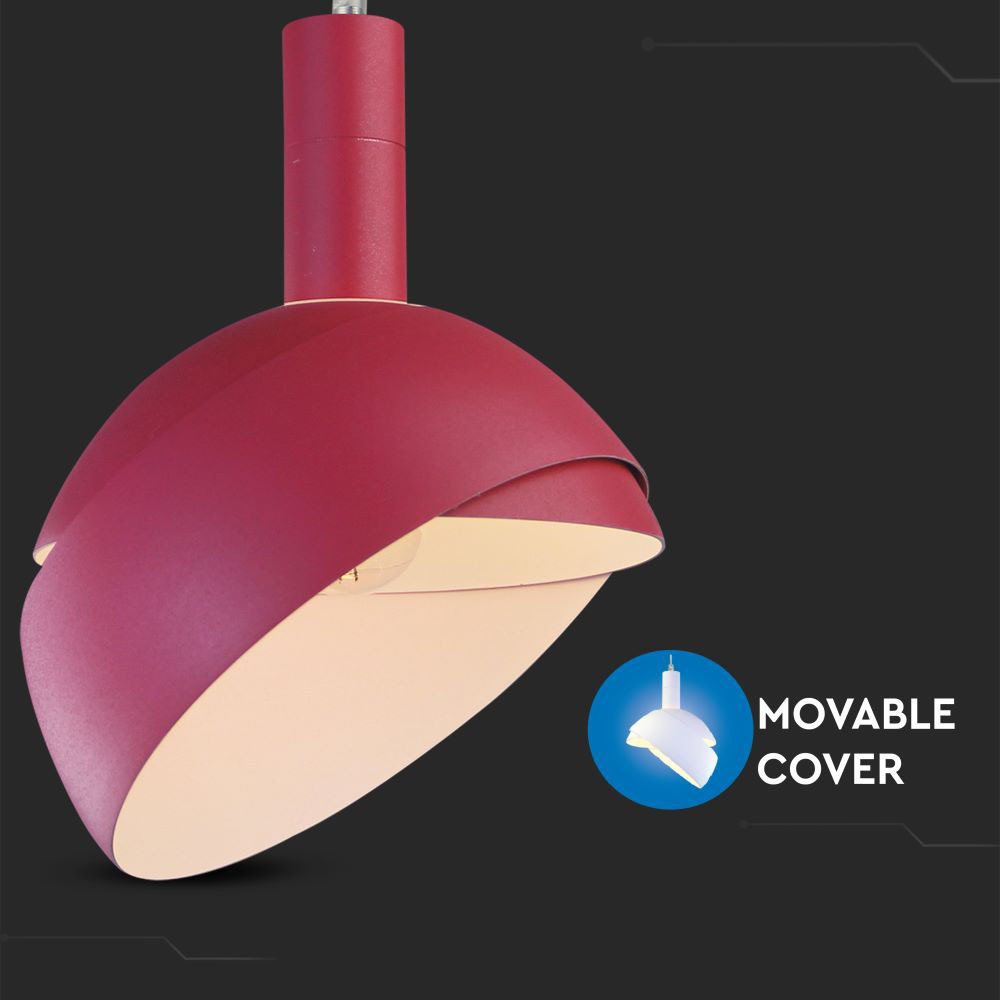 MOVABLE COVER