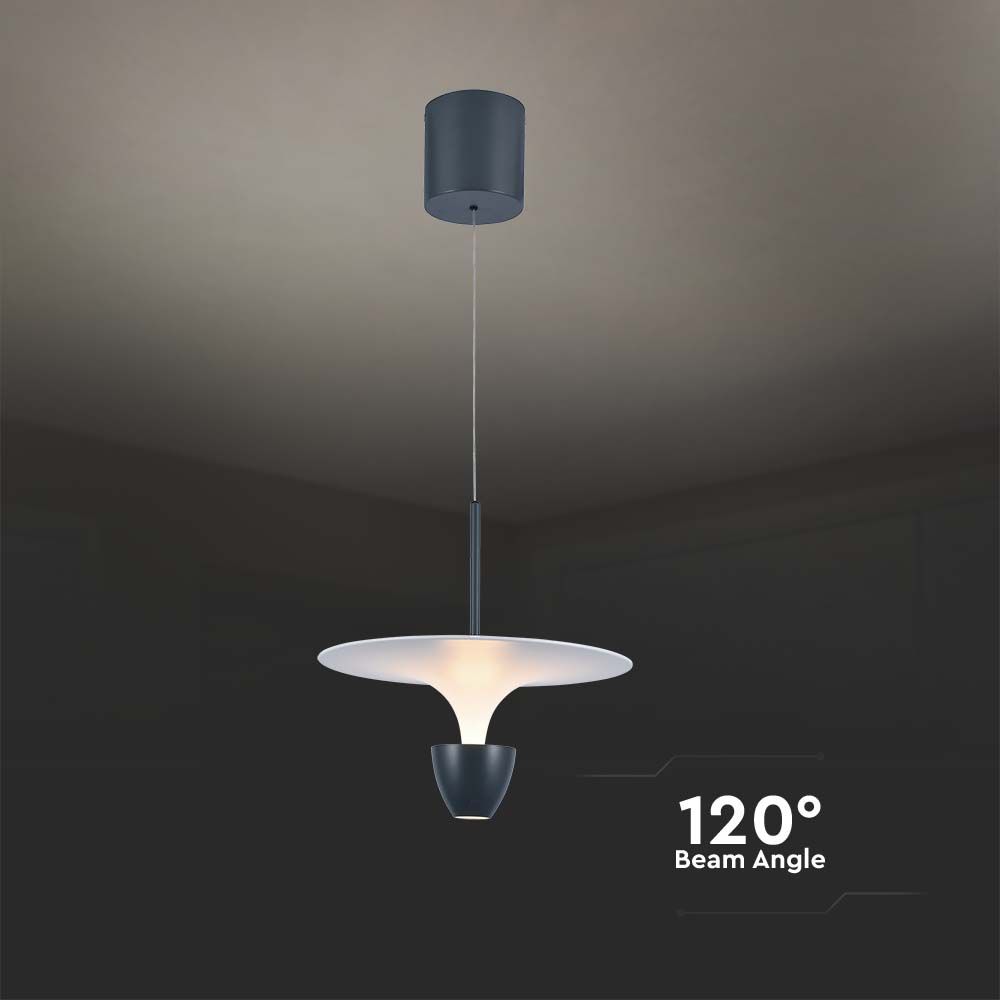 120°
Beam Angle