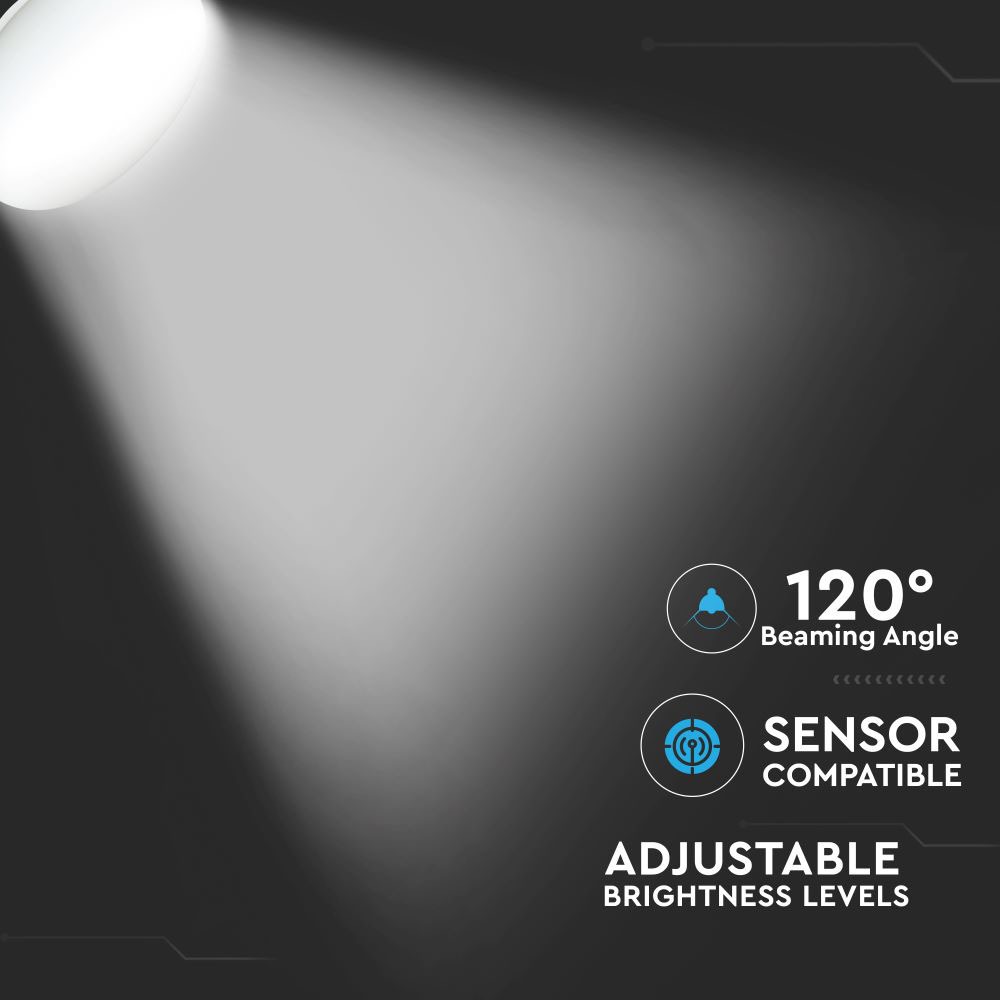 120°
Beaming Angle

SENSOR
COMPATIBLE

ADJUSTABLE
BRIGHTNESS LEVELS