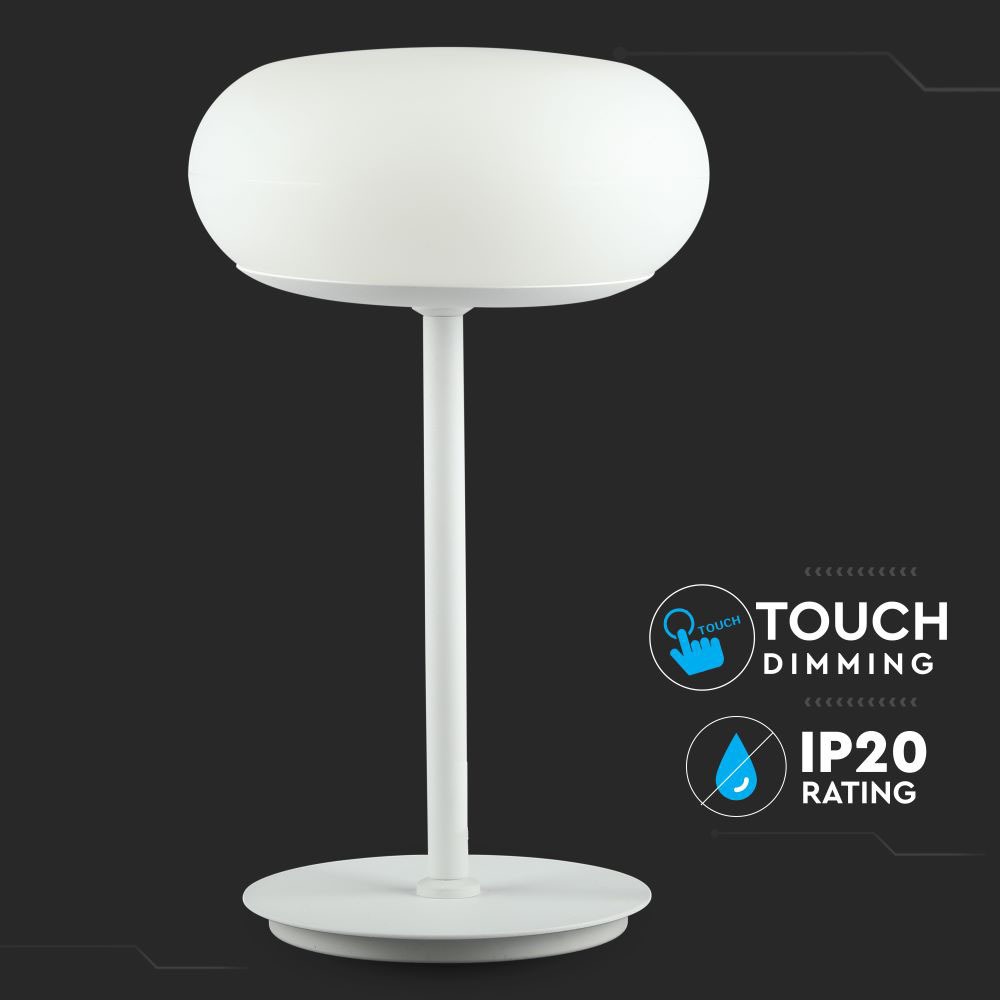 TOUCH

TOUCH
DIMMING

IP20
RATING