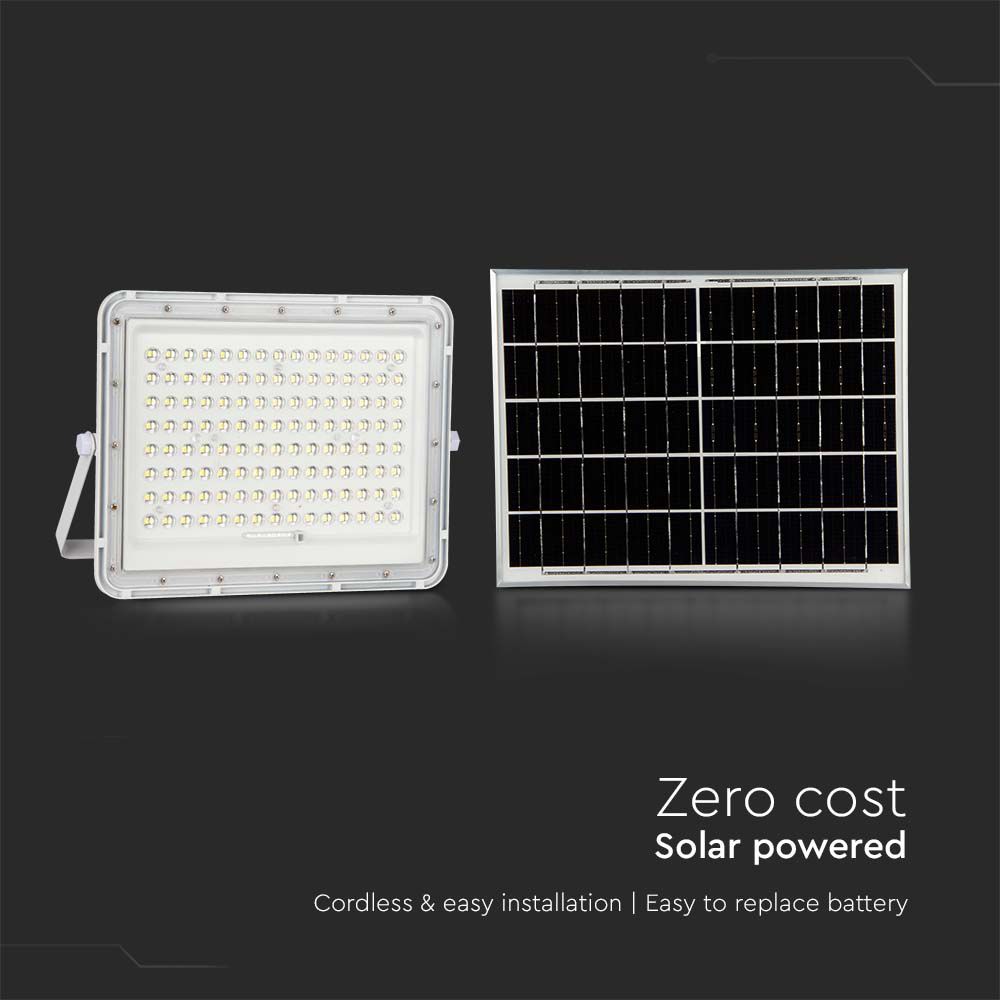 Zero cost
Solar powered

Cordless & easy installation | Easy to replace battery