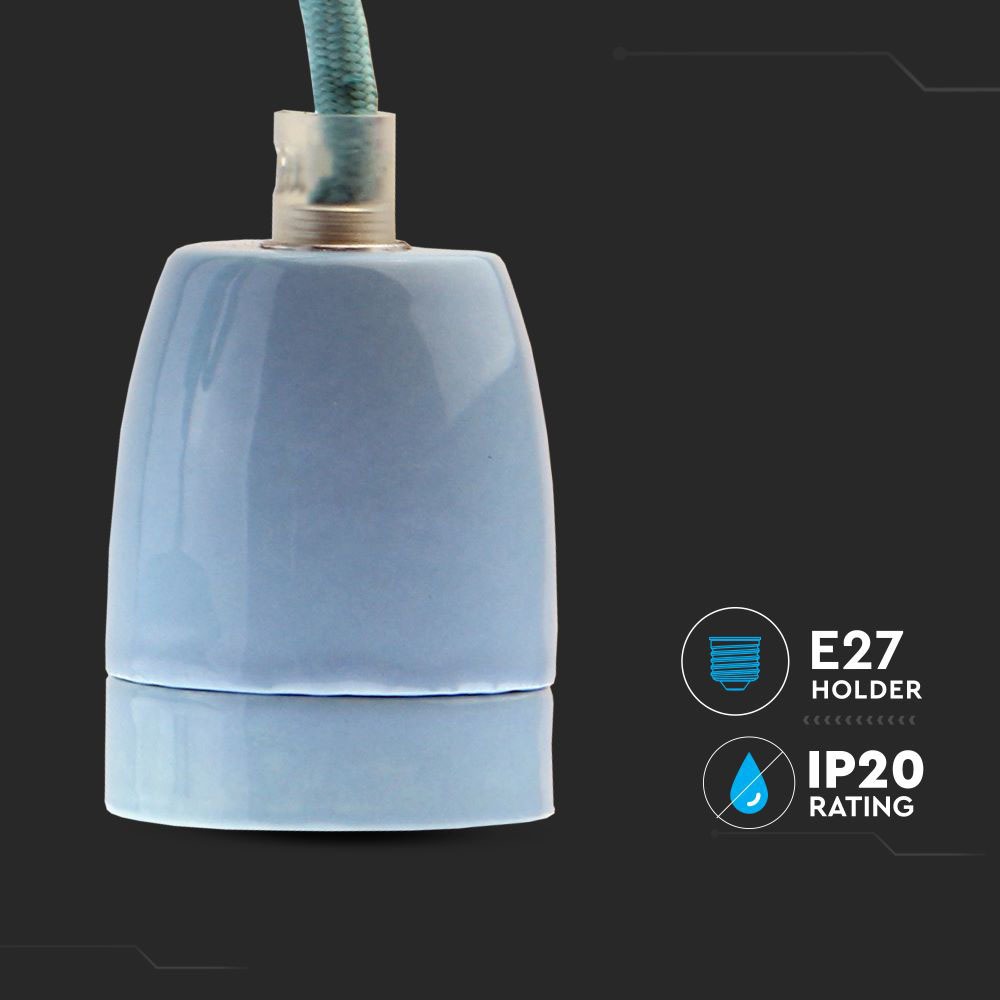 E27
HOLDER

IP20
RATING