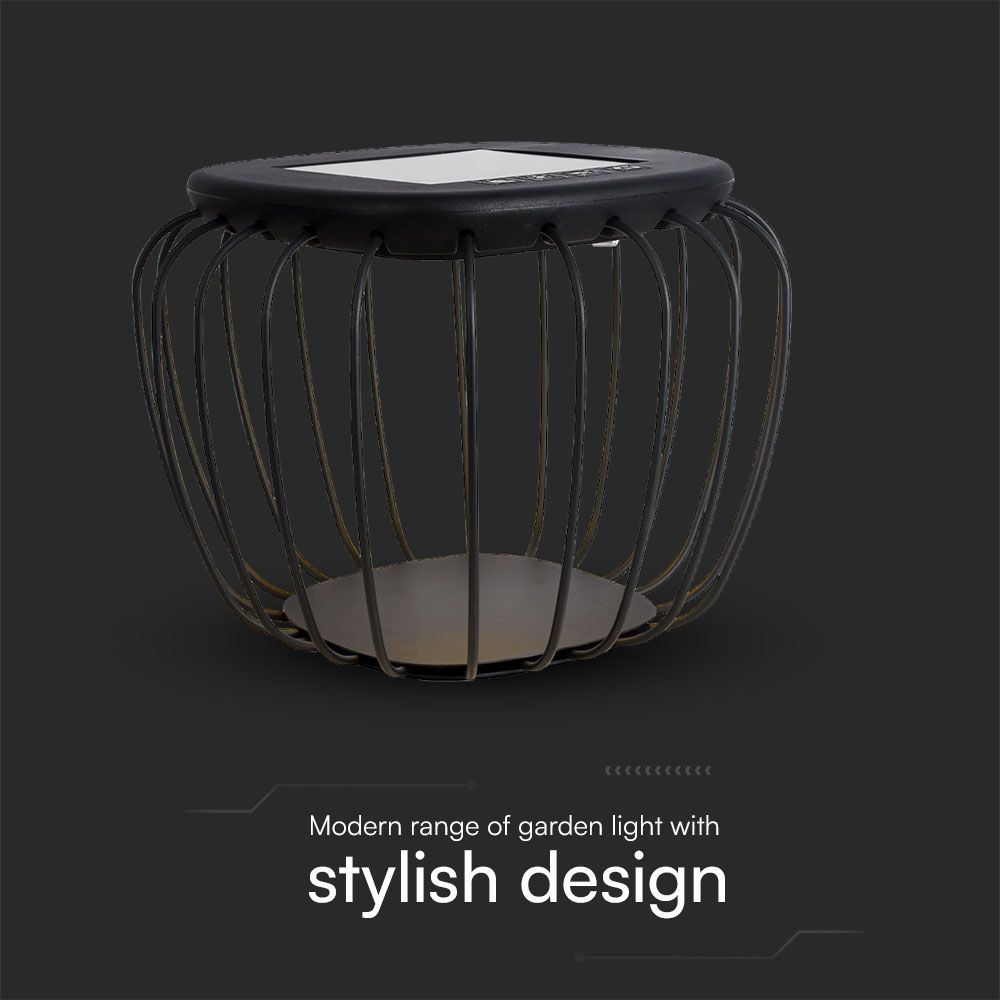 Modern range of garden light with

stylish design