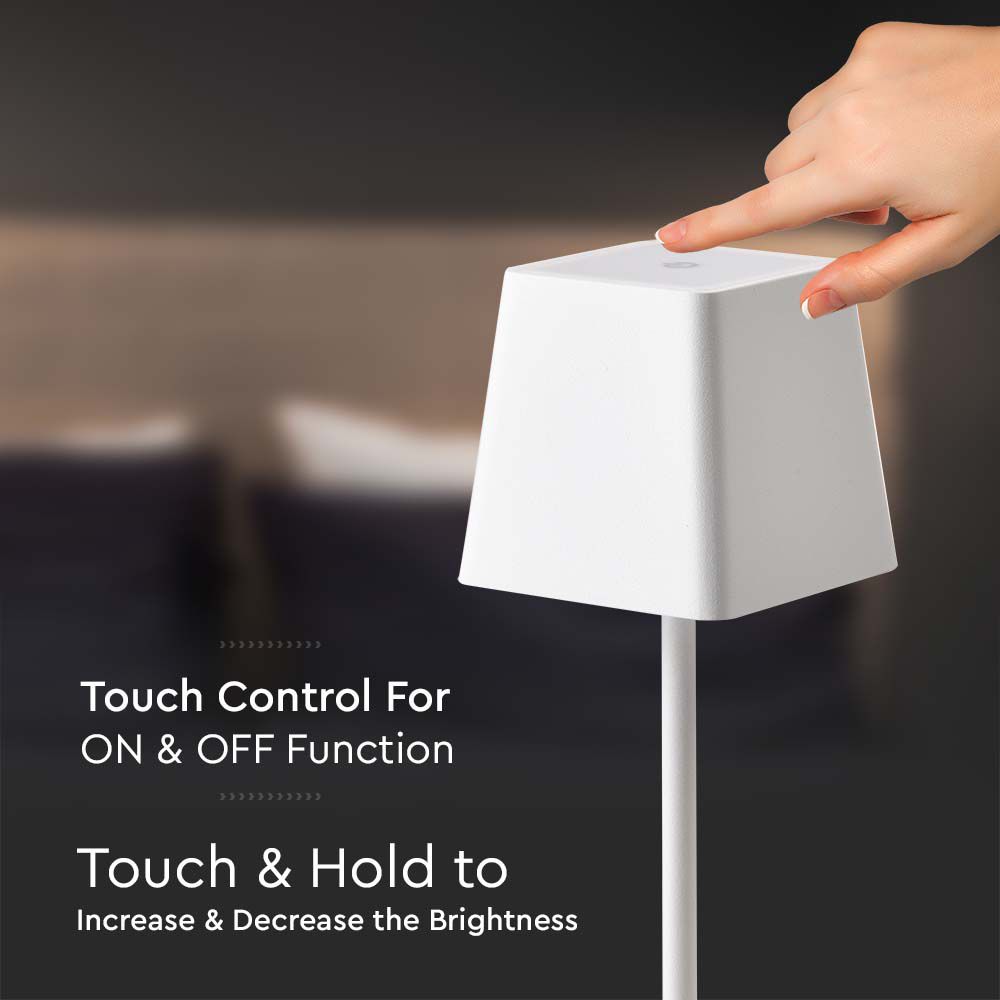 Touch Control For
ON & OFF Function

Touch & Hold to
Increase & Decrease the Brightness