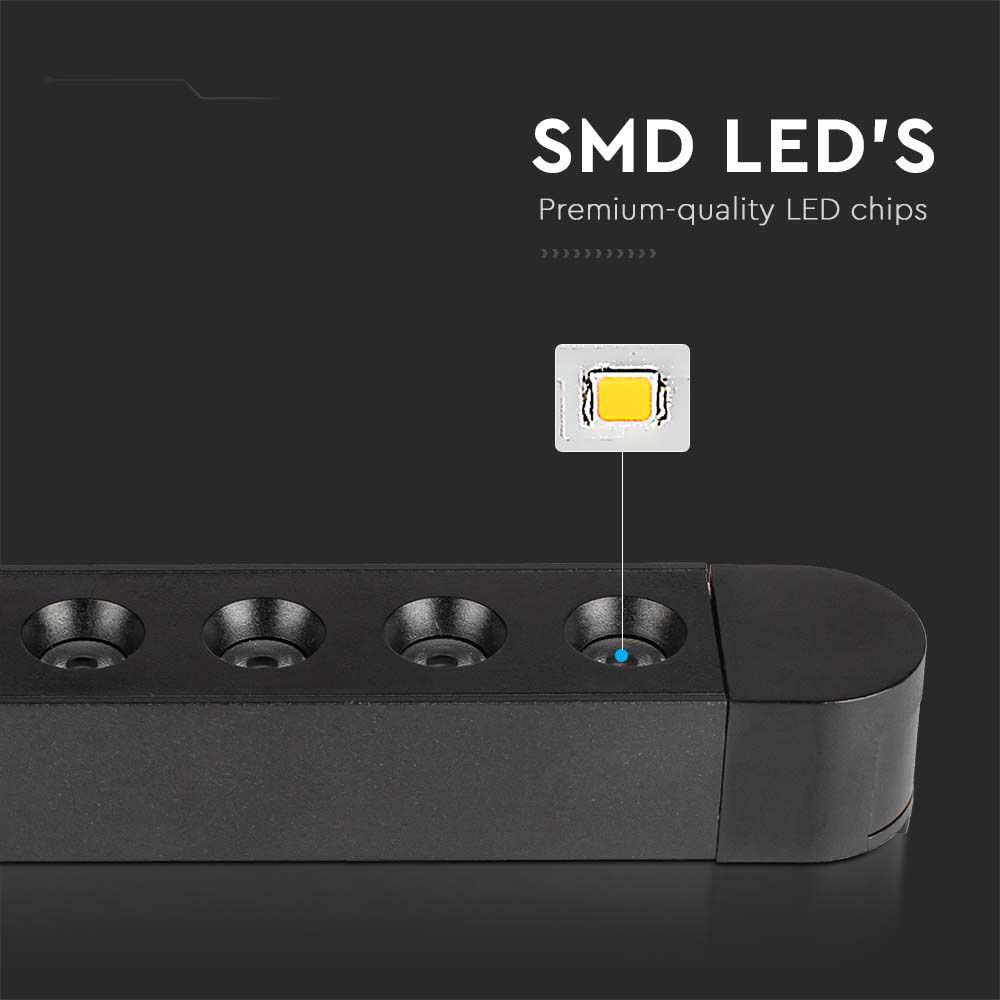 SMD LED'S
Premium-quality LED chips