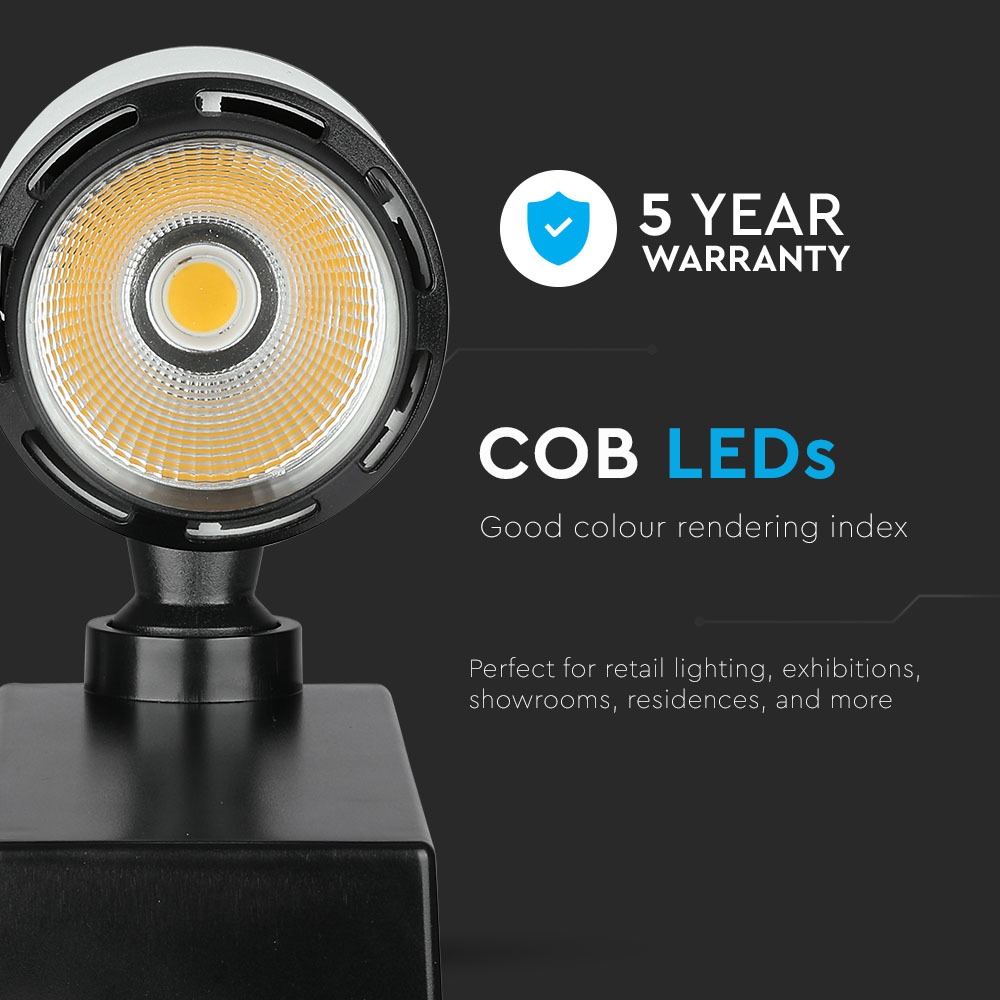 5 YEAR
WARRANTY

COB LEDs

Good colour rendering index

Perfect for retail lighting, exhibitions, showrooms, residences, and more