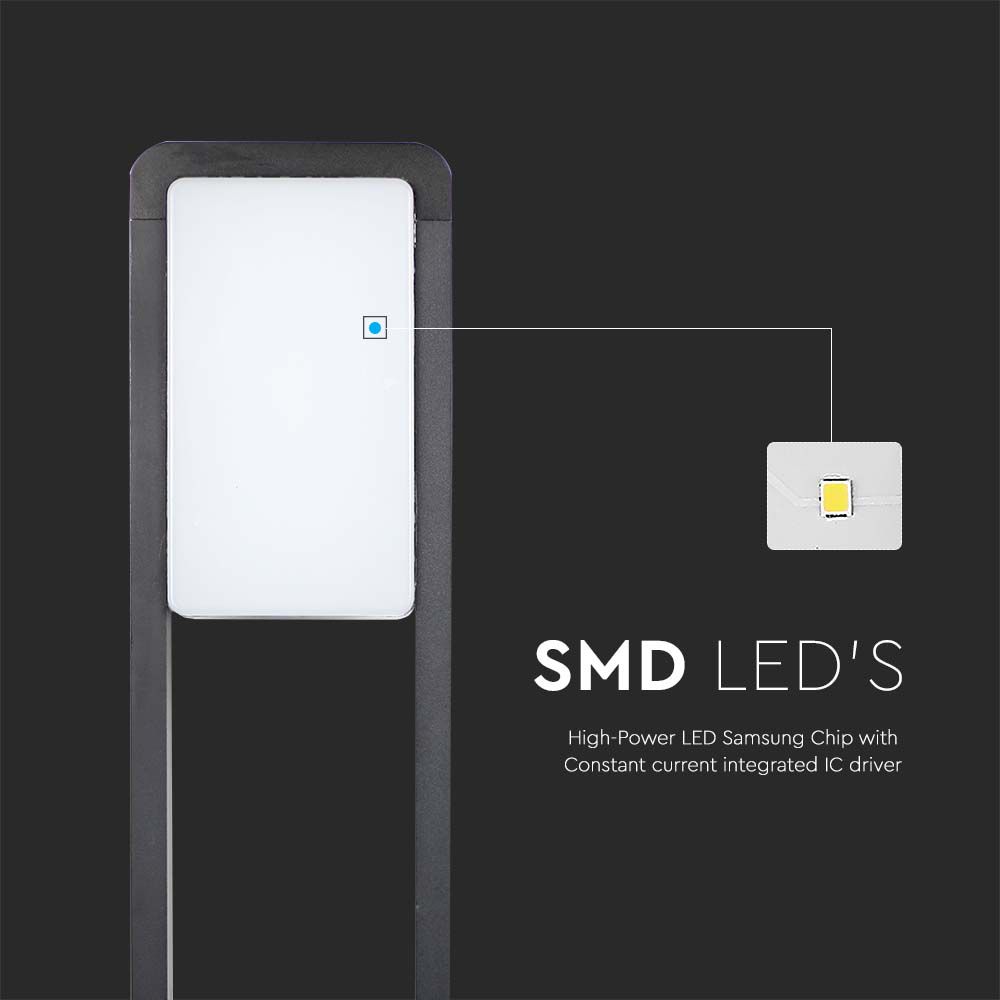 SMD LED'S

High-Power LED Samsung Chip with Constant current integrated IC driver