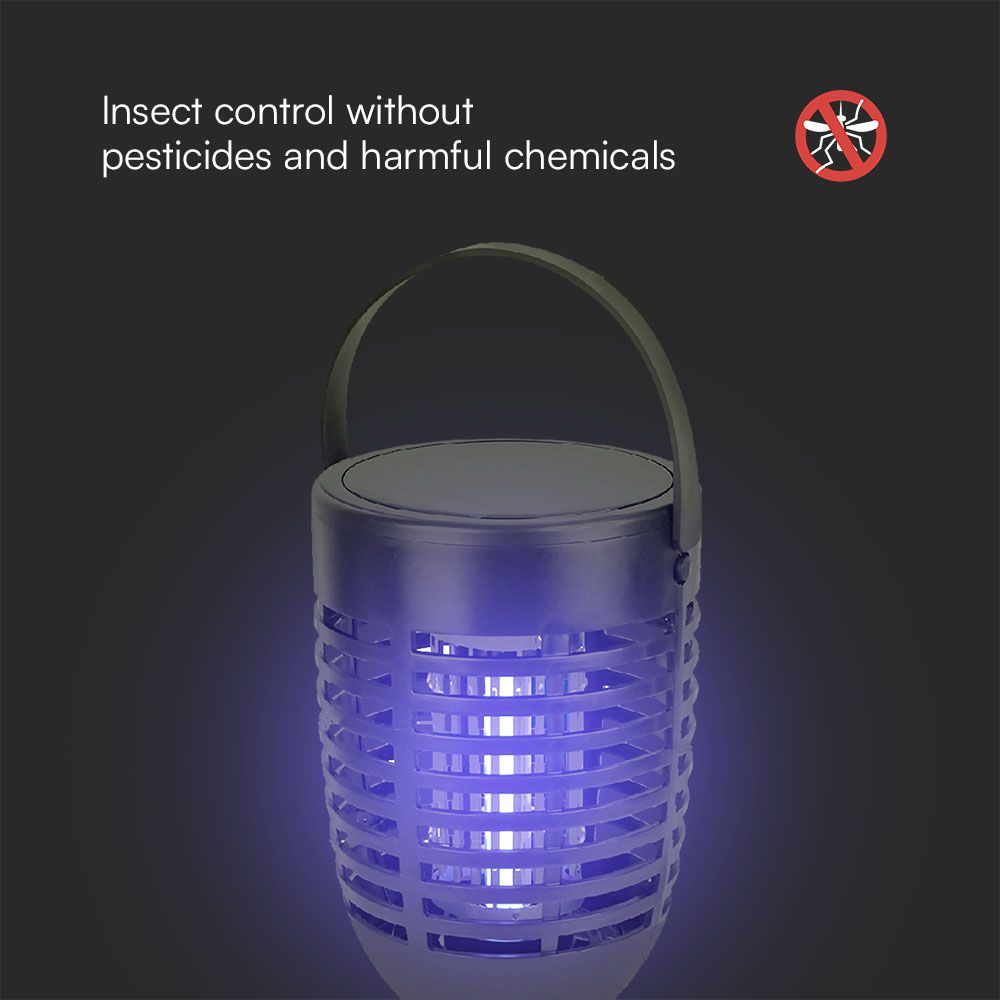 Insect control without pesticides and harmful chemicals