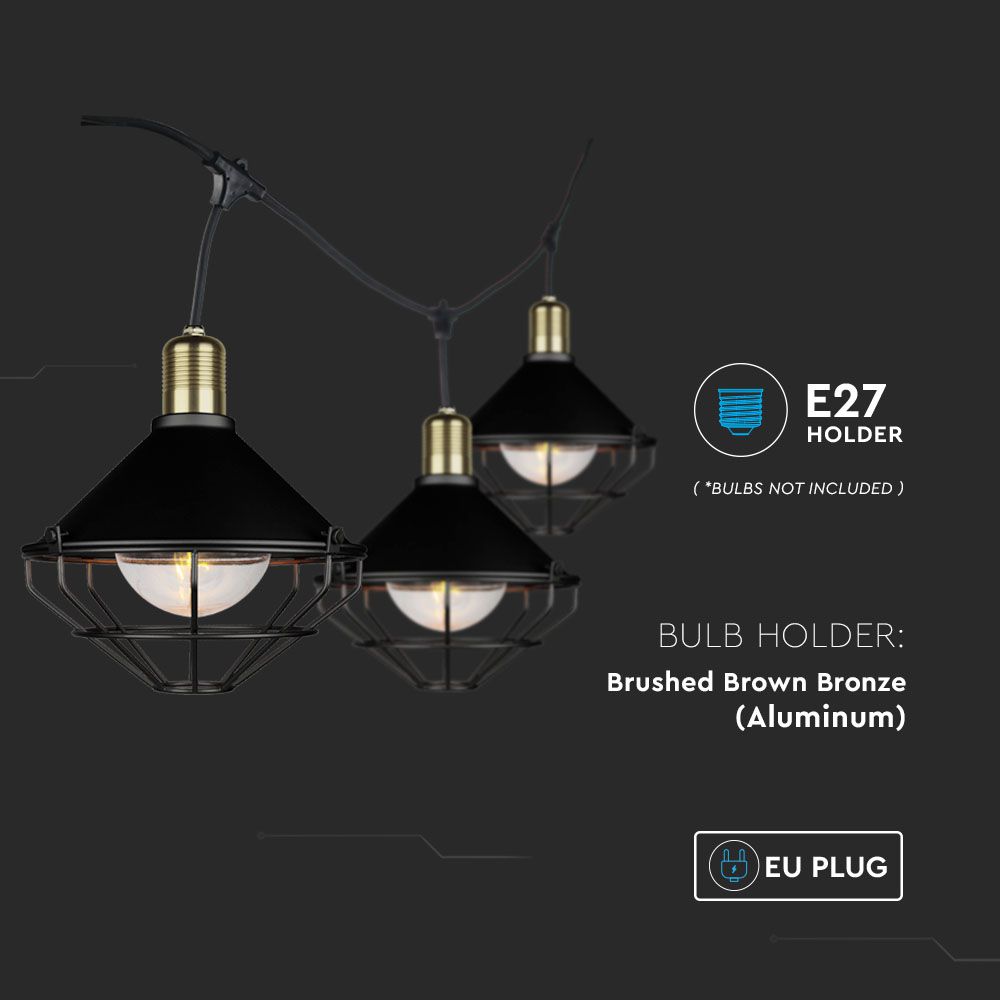 E27
HOLDER

( *BULBS NOT INCLUDED )

BULB HOLDER:

Brushed Brown Bronze (Aluminum)

EU PLUG