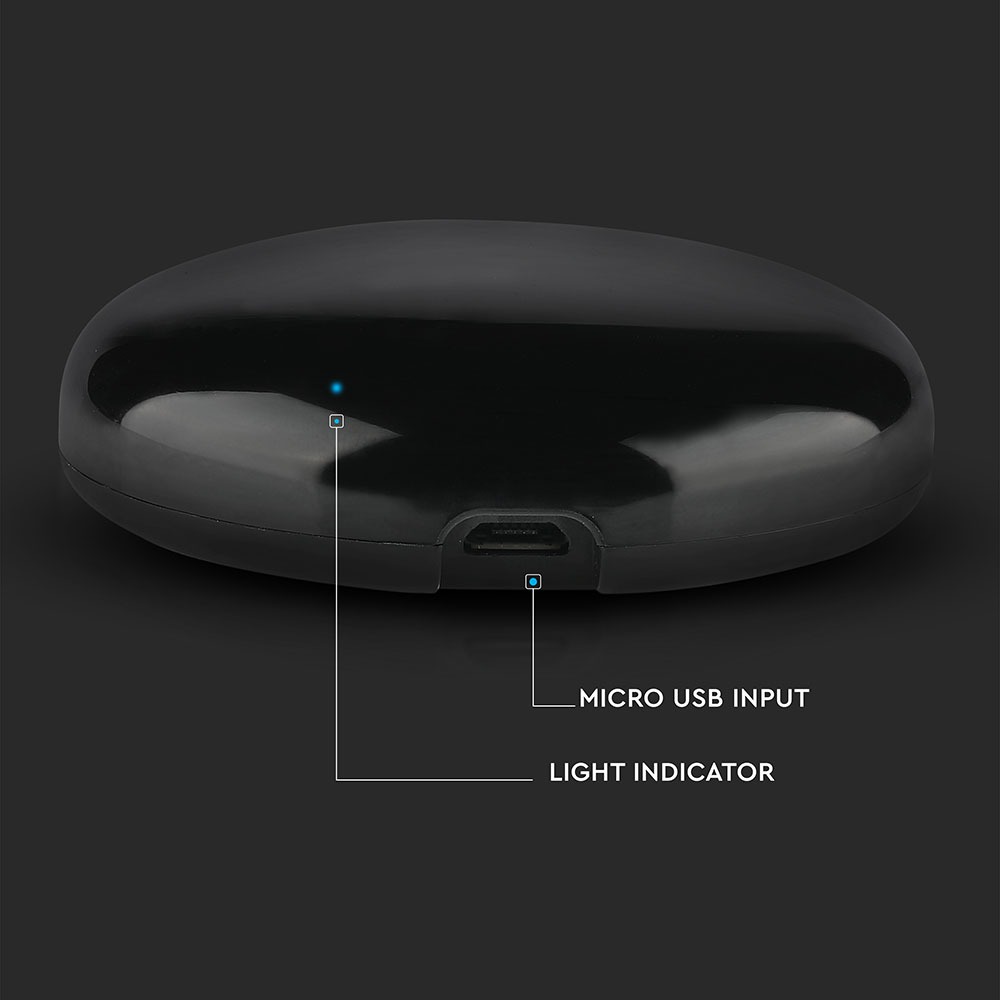 MICRO USB INPUT

LIGHT INDICATOR