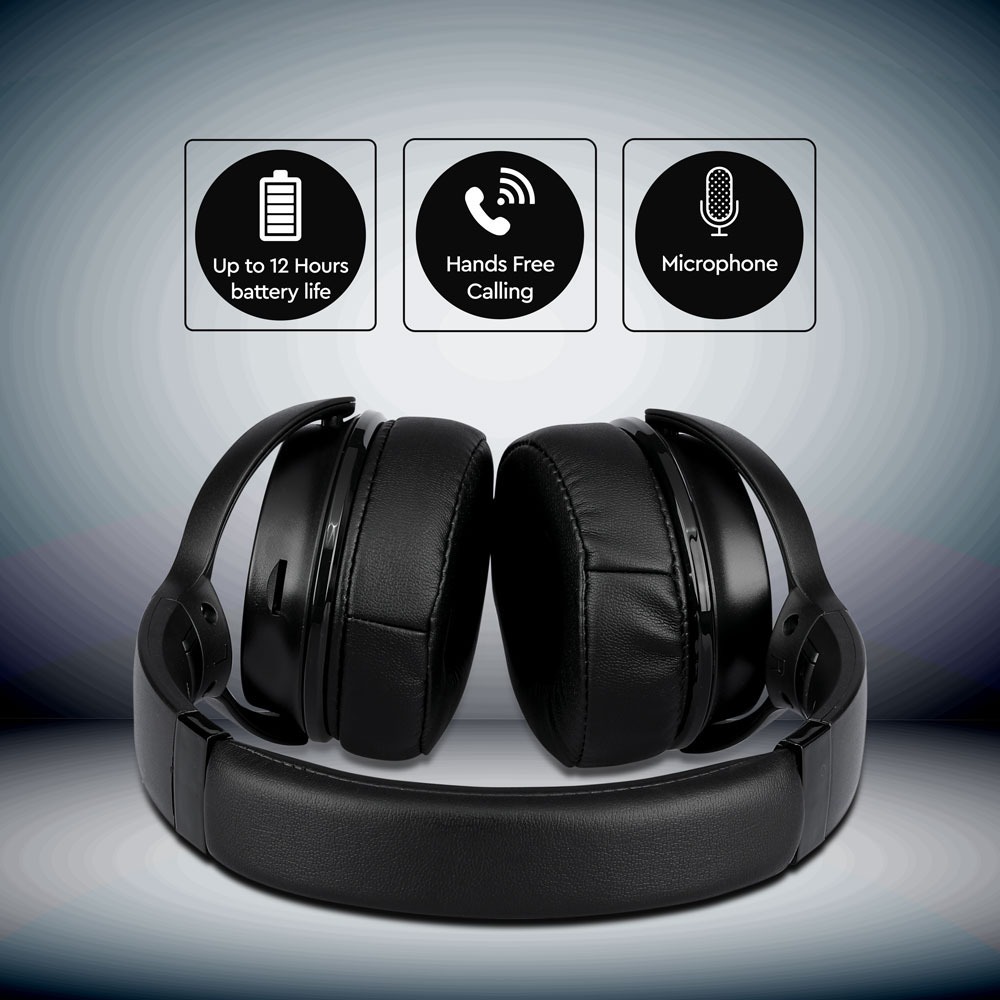 Up to 12 Hours battery life

Hands Free Calling

Microphone