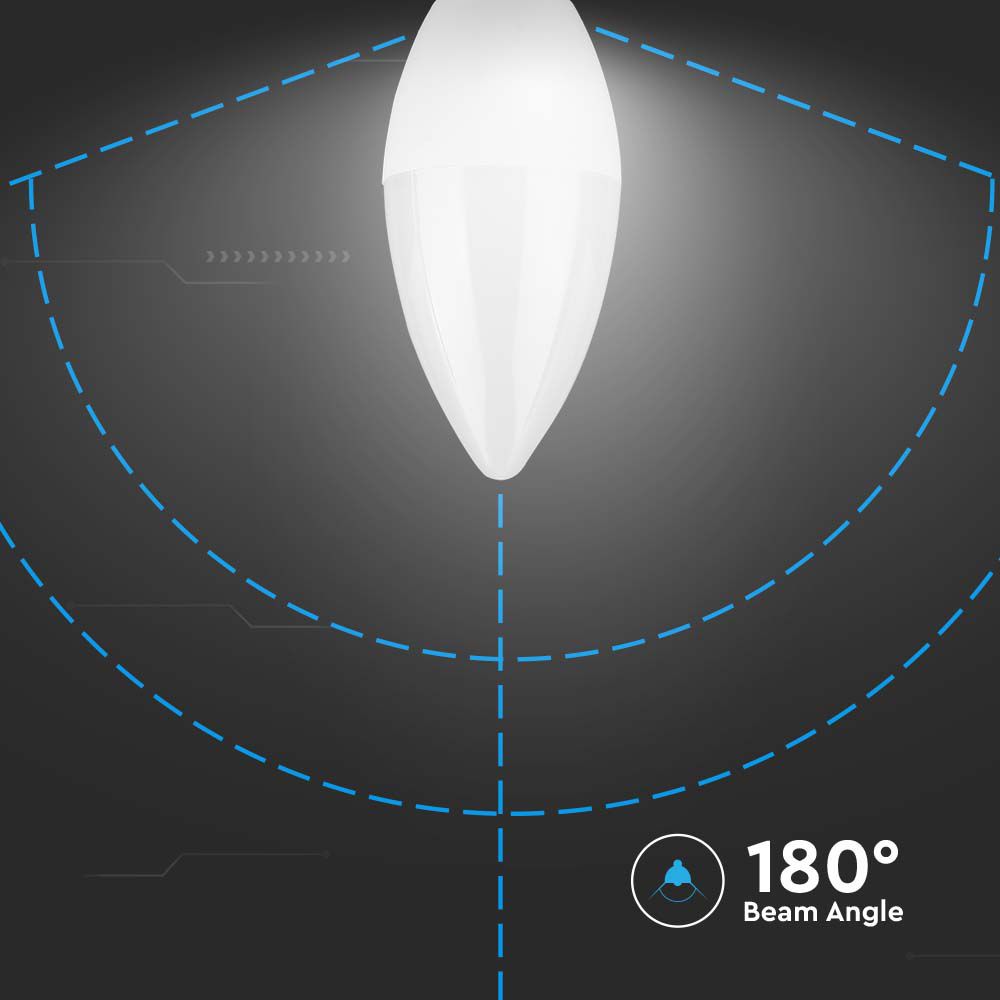 180°
Beam Angle