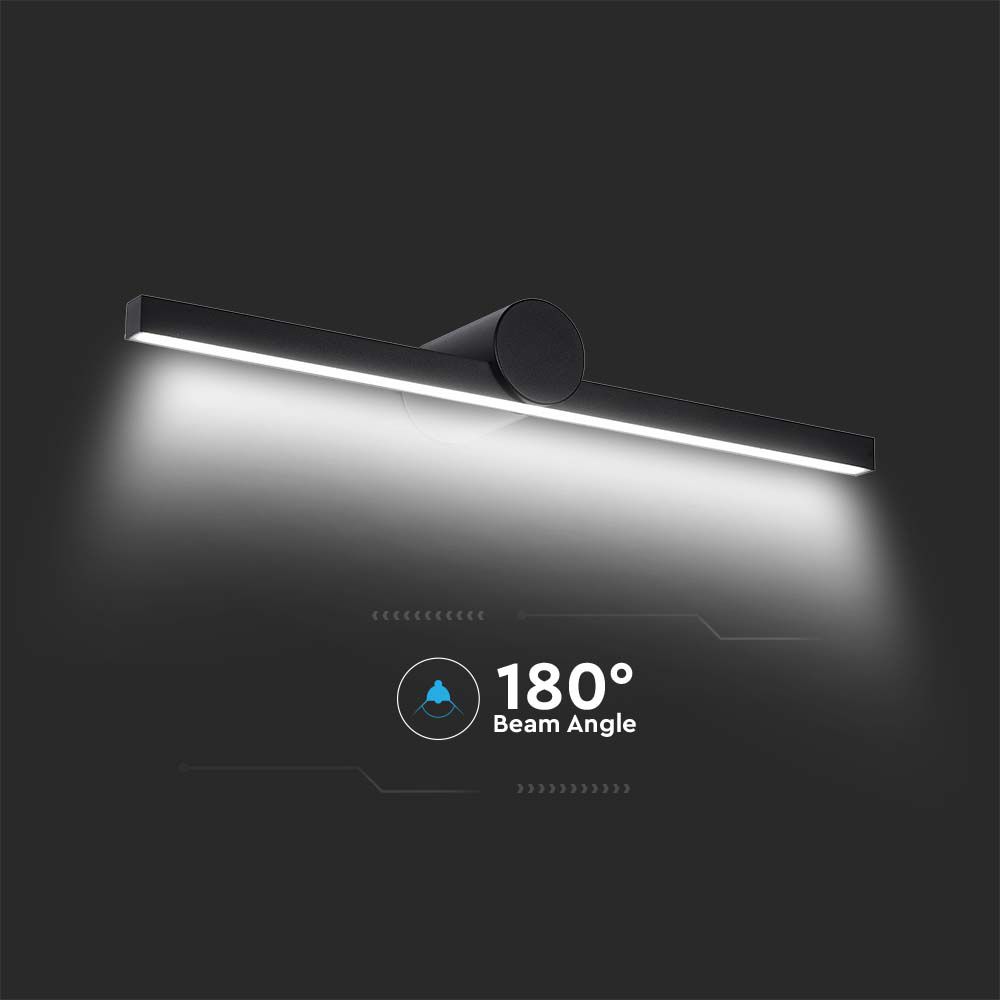 180°
Beam Angle