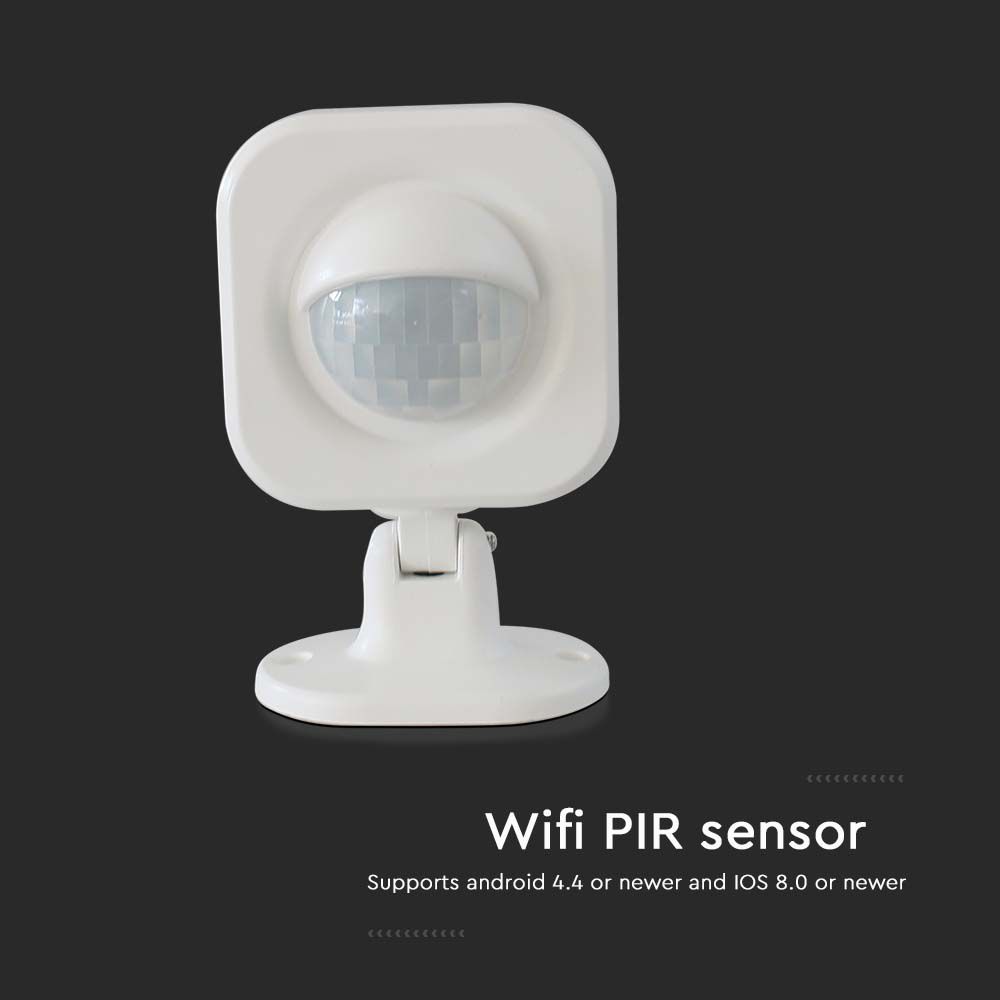 Wifi PIR sensor

Supports android 4.4 or newer and IOS 8.0 or newer