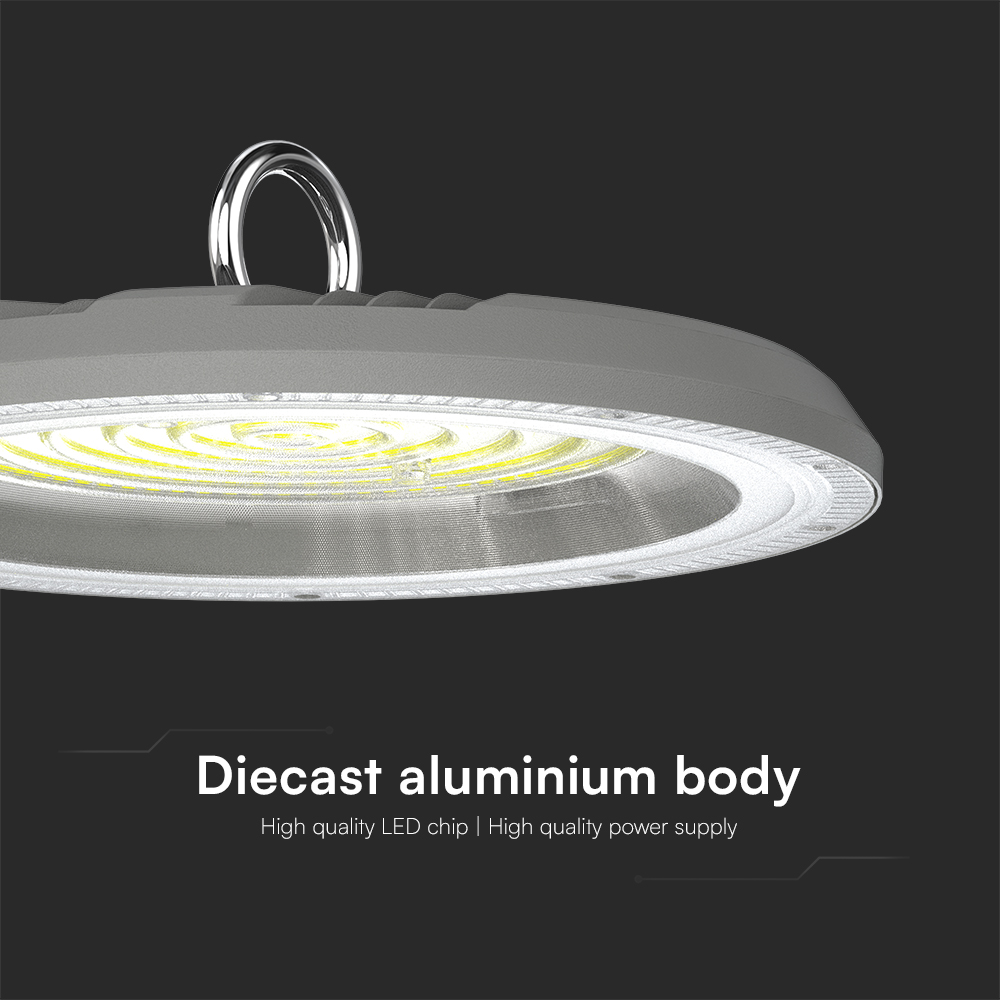 Diecast aluminium body

High quality LED chip | High quality power supply