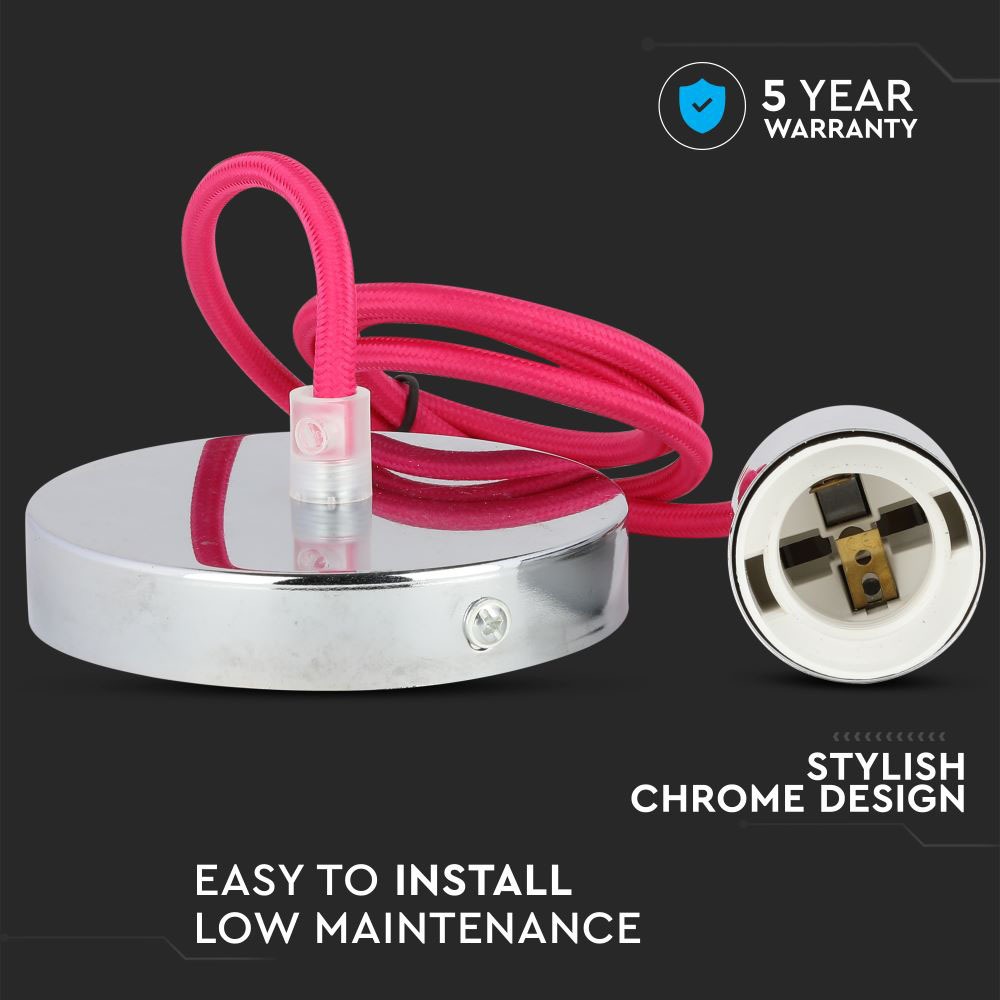 5 YEAR
WARRANTY

STYLISH
CHROME DESIGN

EASY TO INSTALL
LOW MAINTENANCE