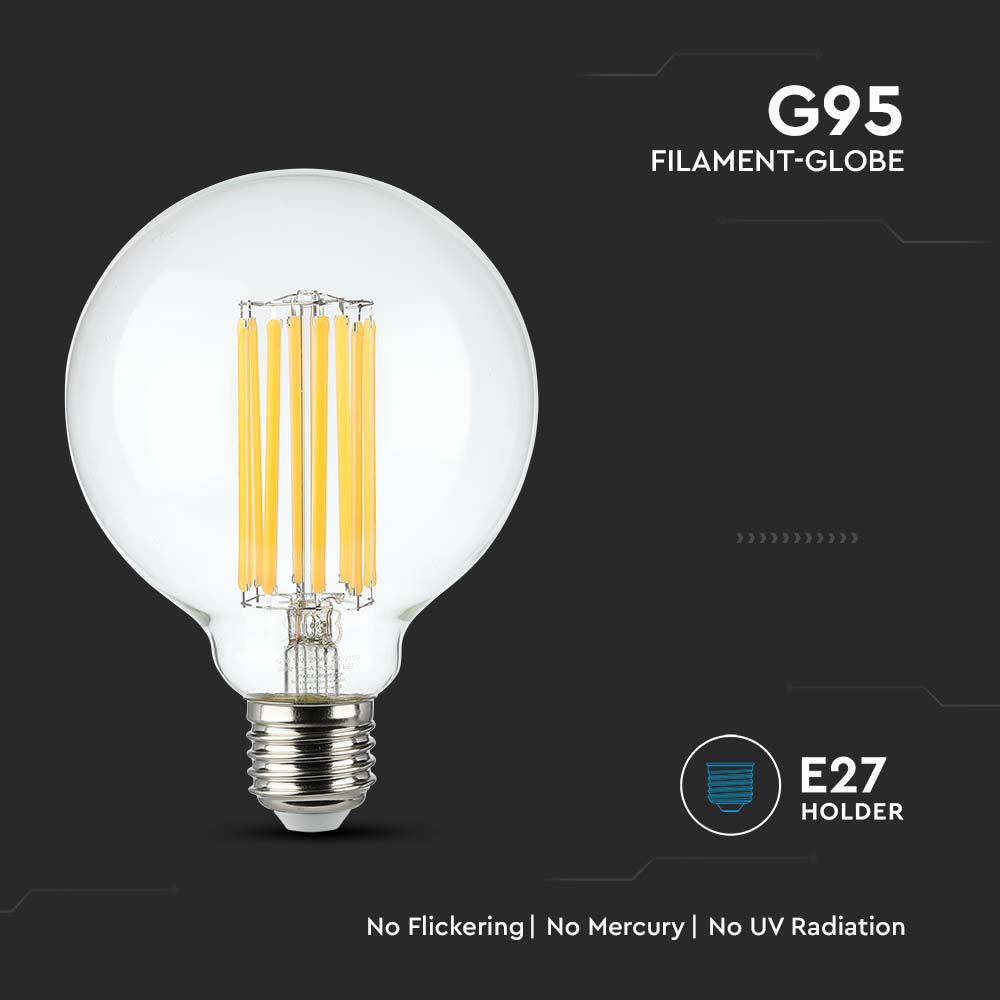 G95
FILAMENT-GLOBE

E27
HOLDER

No Flickering | No Mercury | No UV Radiation