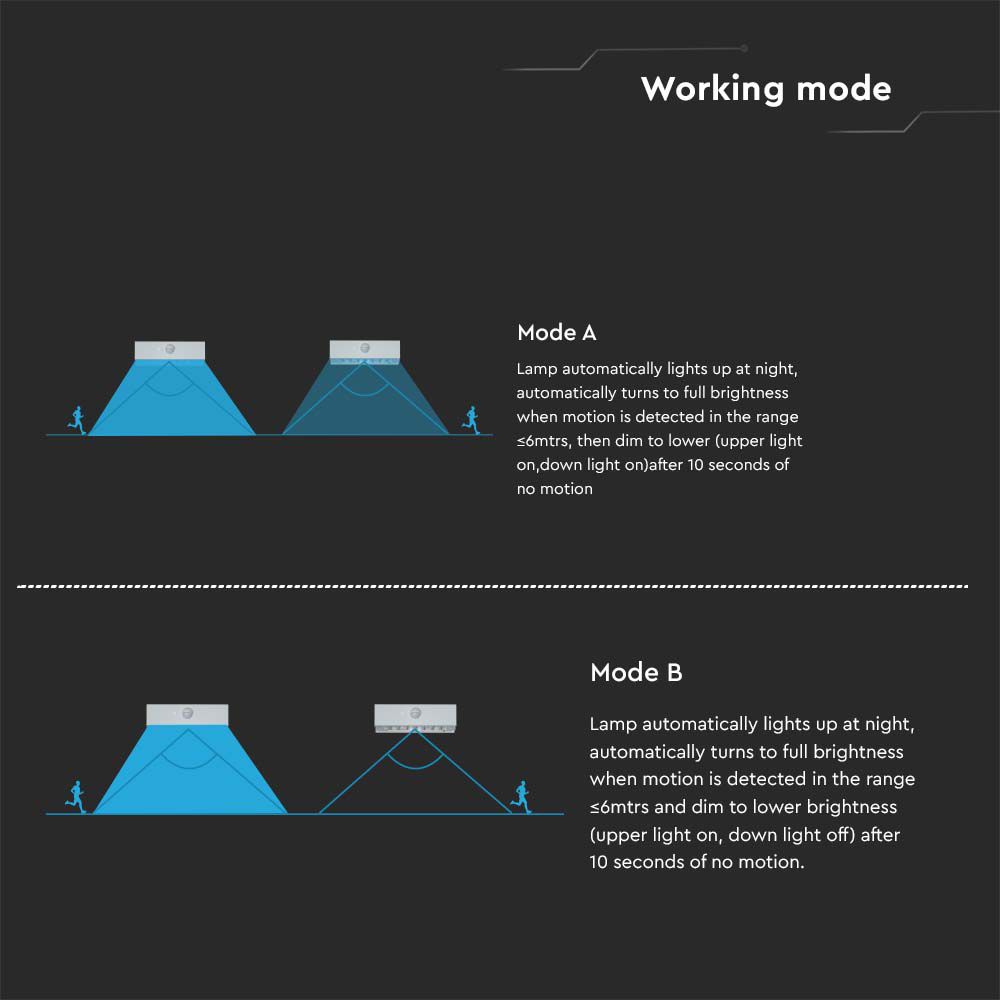 Working mode

Mode A

Lamp automatically lights up at night, automatically turns to full brightness when motion is detected in the range ≤6mtrs, then dim to lower (upper light on,down light on)after 10 seconds of no motion

Mode B

Lamp automatically lights up at night, automatically turns to full brightness when motion is detected in the range ≤6mtrs and dim to lower brightness (upper light on, down light off) after 10 seconds of no motion.