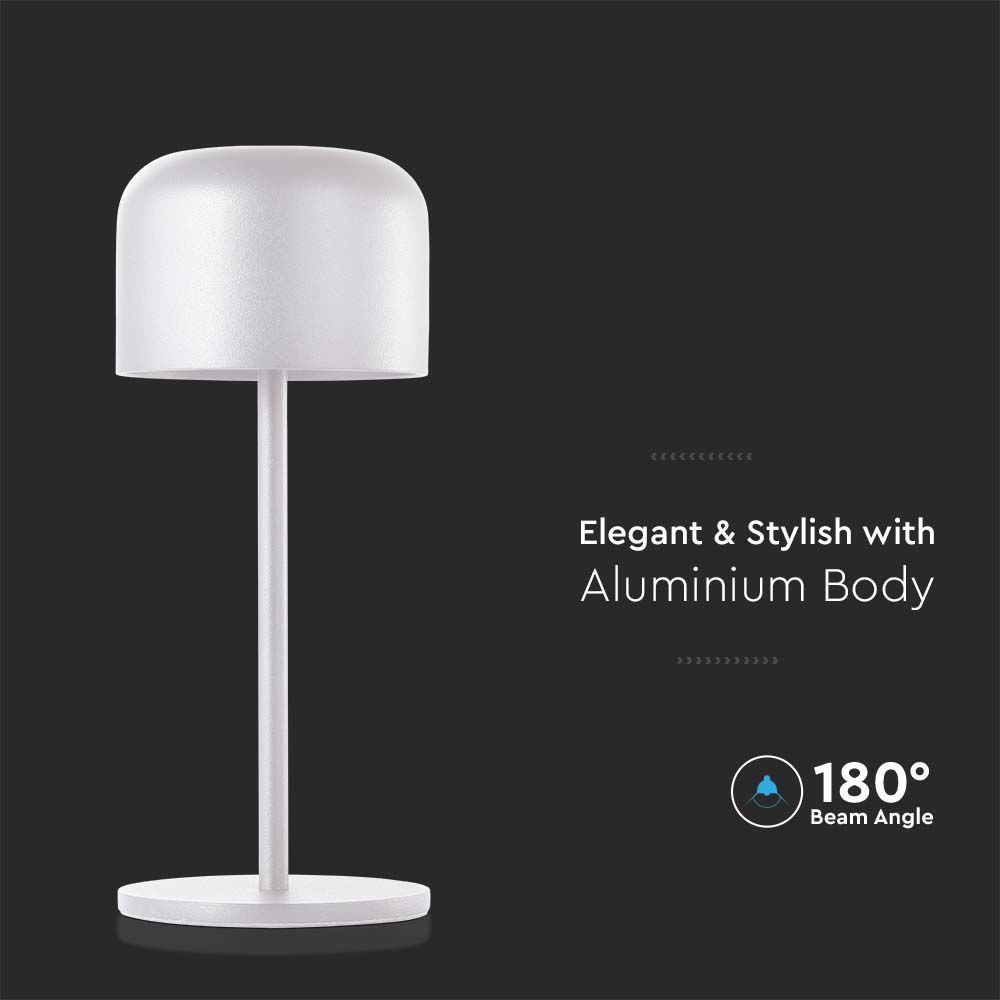 Elegant & Stylish with
Aluminium Body

180°
Beam Angle