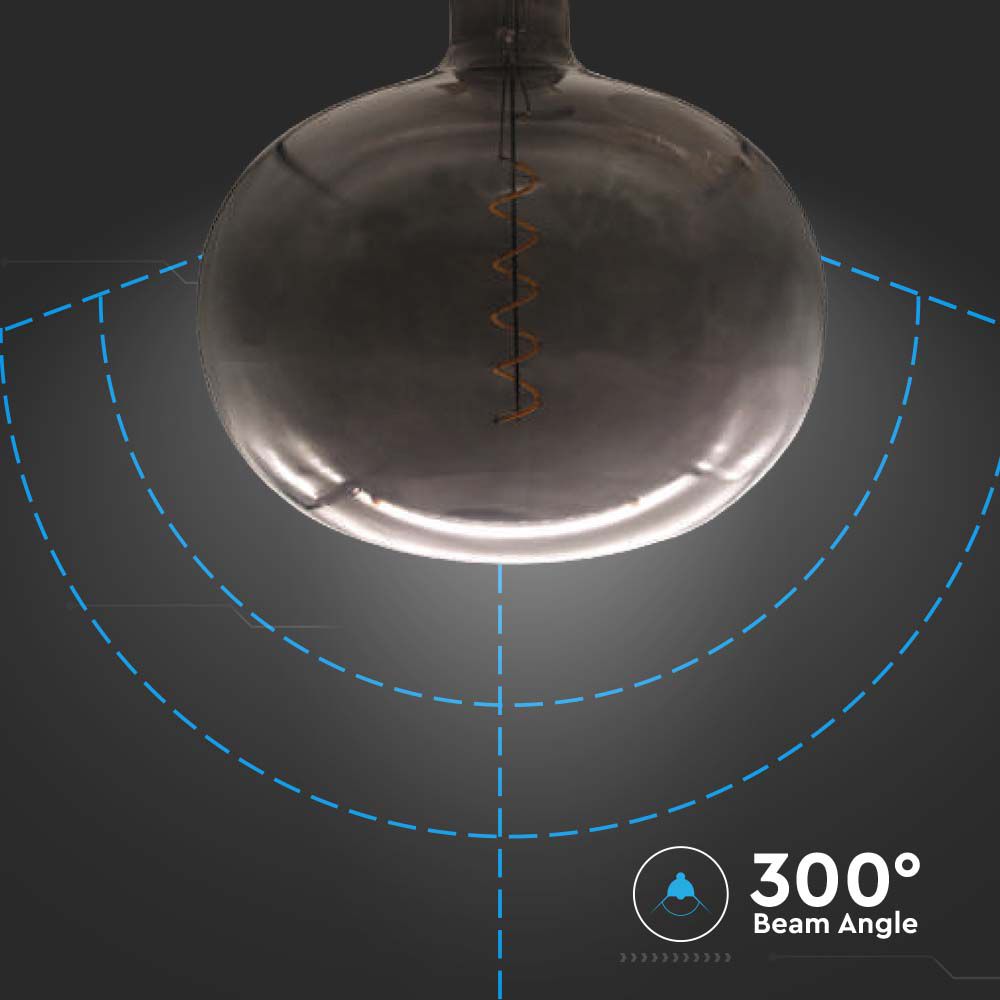 300°
Beam Angle