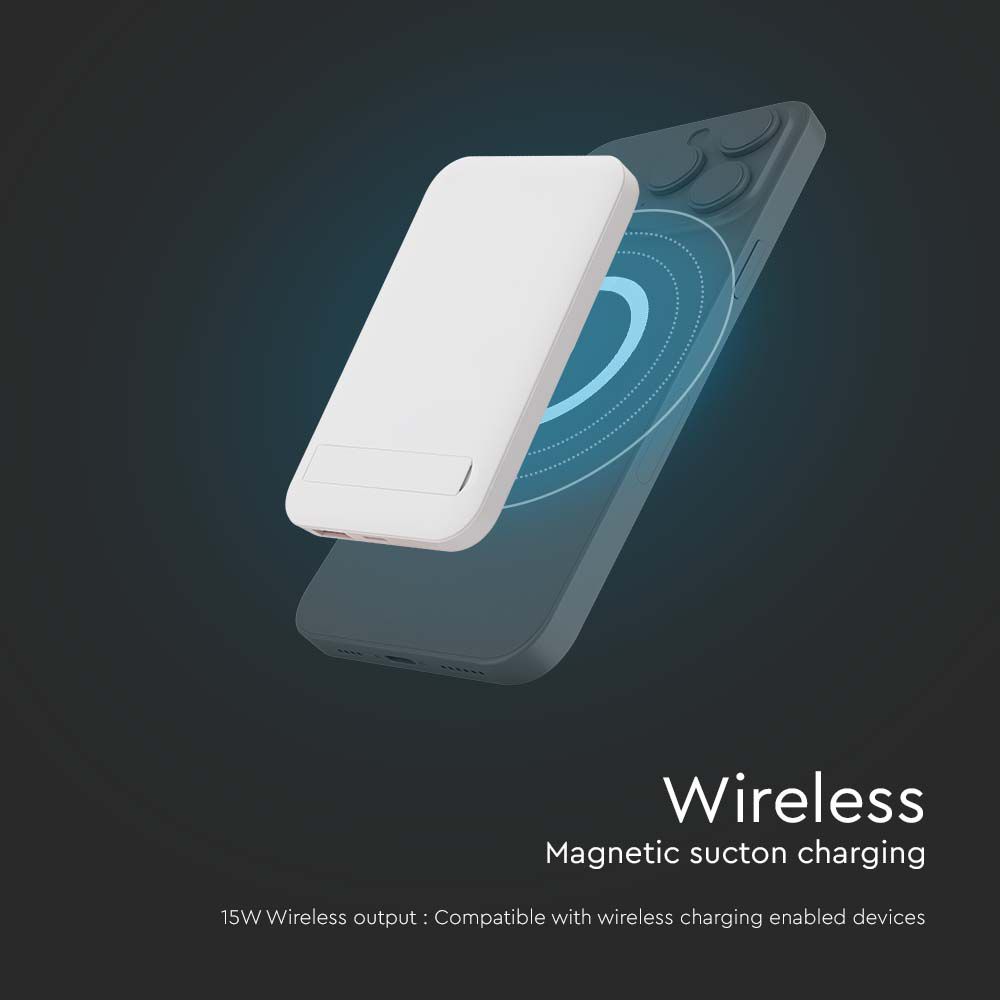 Wireless
Magnetic sucton charging

15W Wireless output : Compatible with wireless charging enabled devices