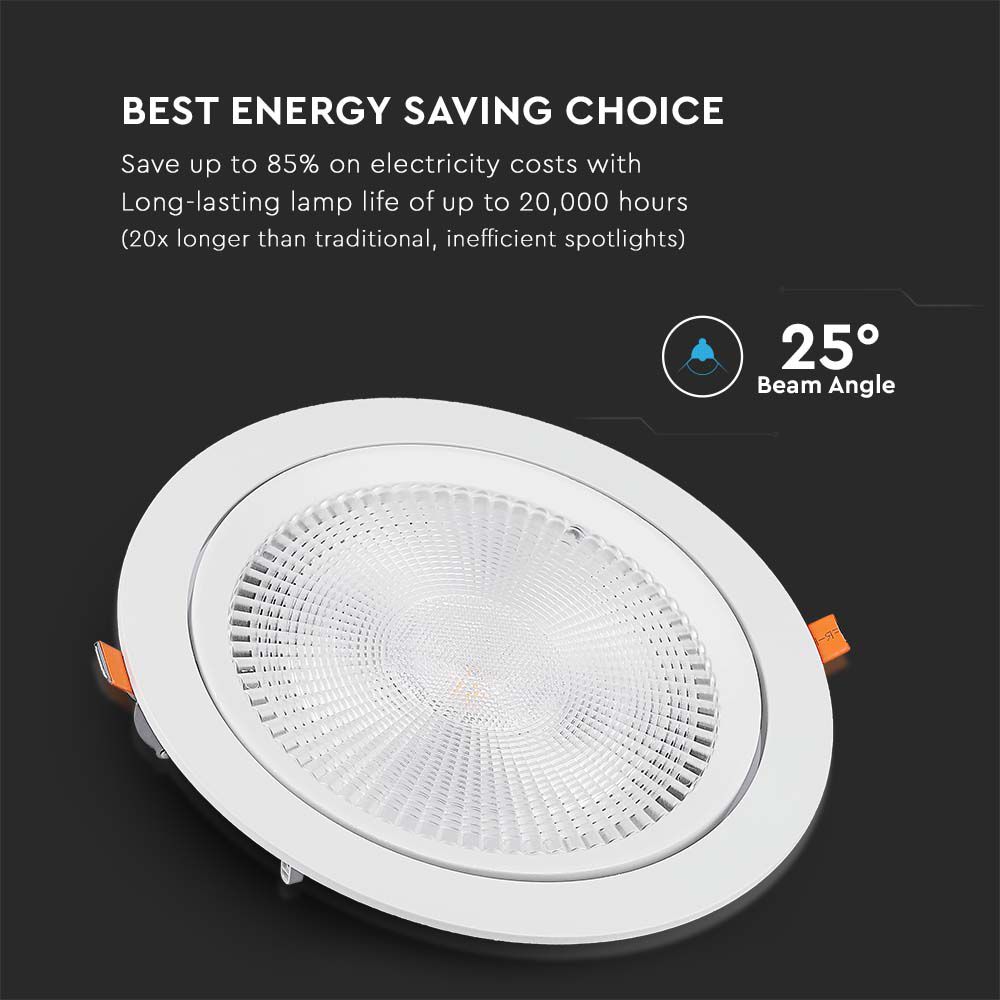 BEST ENERGY SAVING CHOICE

Save up to 85% on electricity costs with Long-lasting lamp life of up to 20,000 hours (20x longer than traditional, inefficient spotlights)

25°
Beam Angle