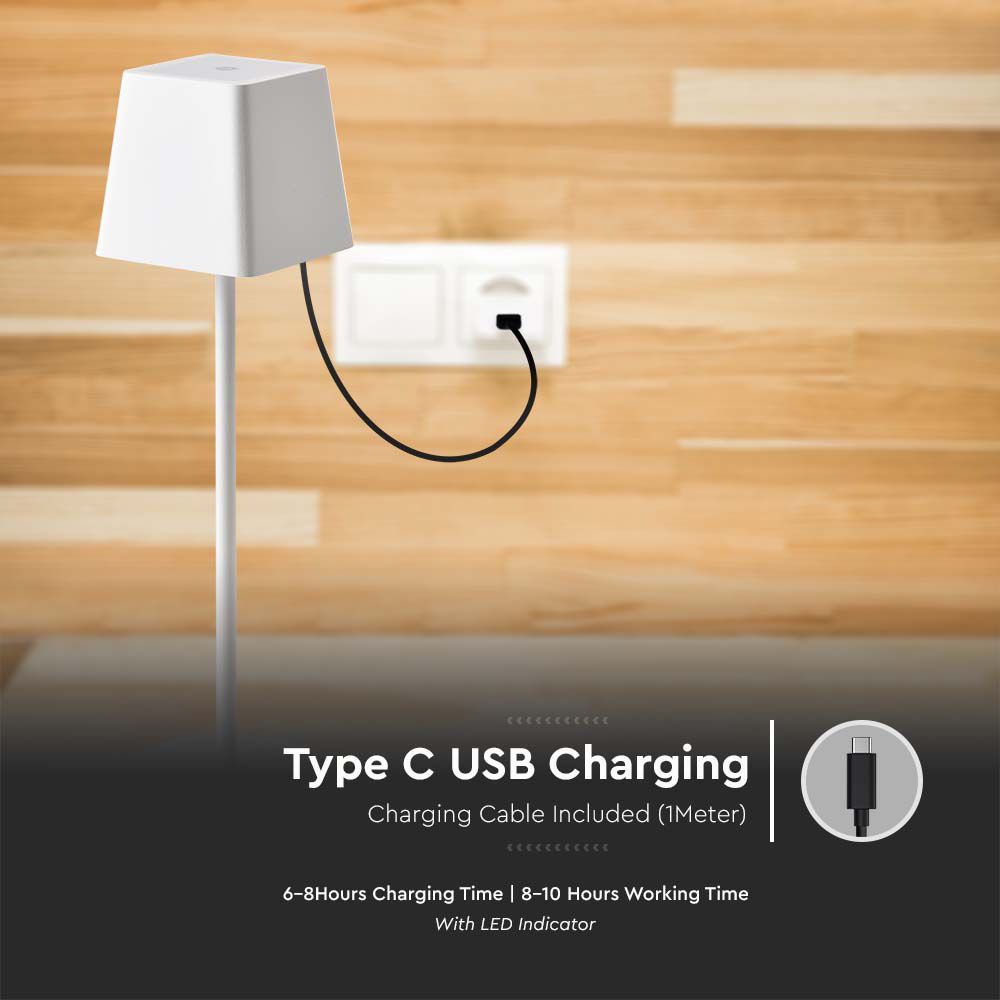 Type C USB Charging
Charging Cable Included (1Meter)

6-8Hours Charging Time | 8-10 Hours Working Time
With LED Indicator