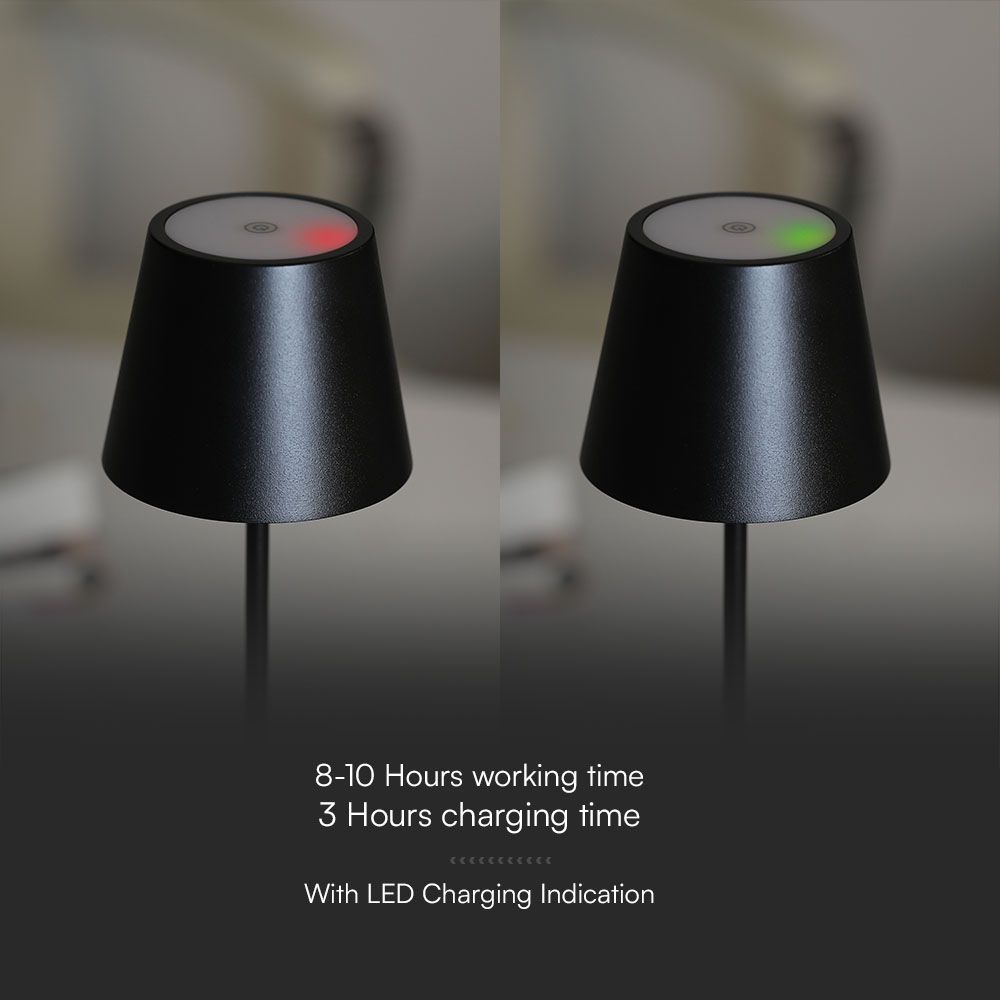 8-10 Hours working time
3 Hours charging time

With LED Charging Indication