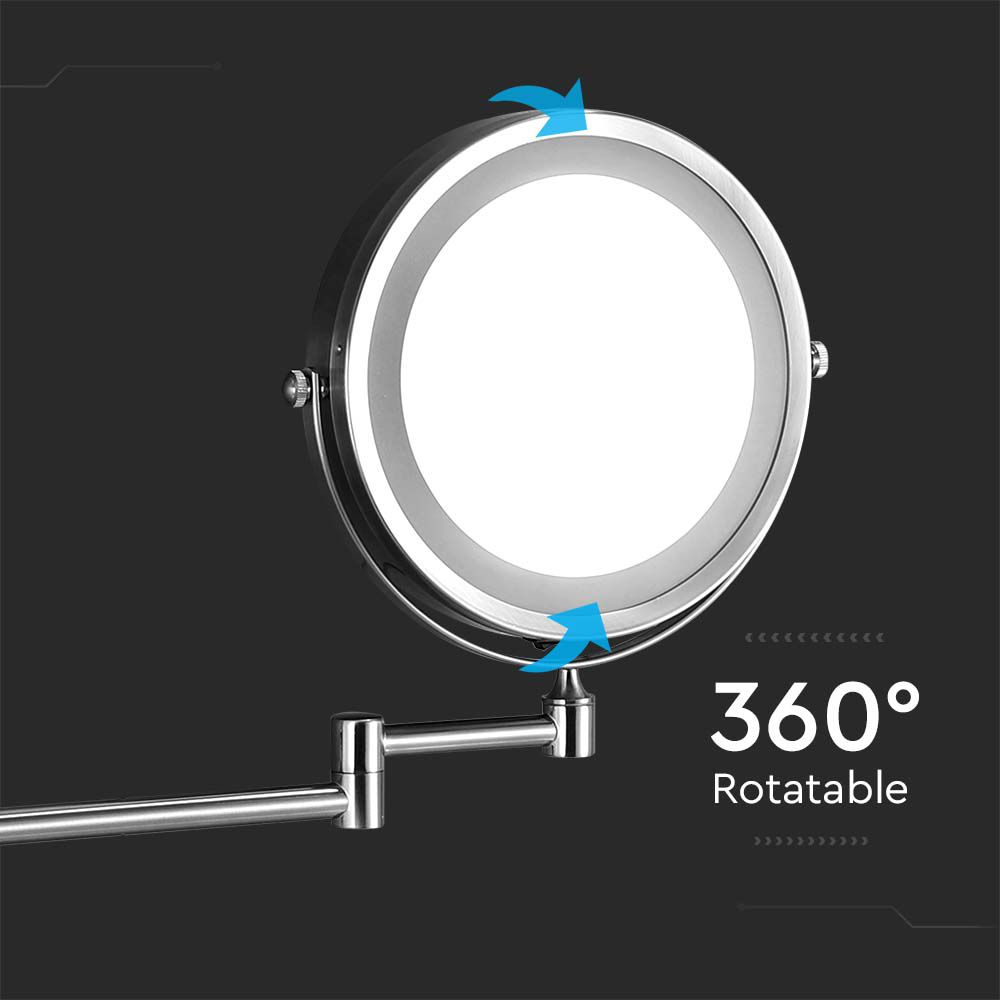 360°
Rotatable