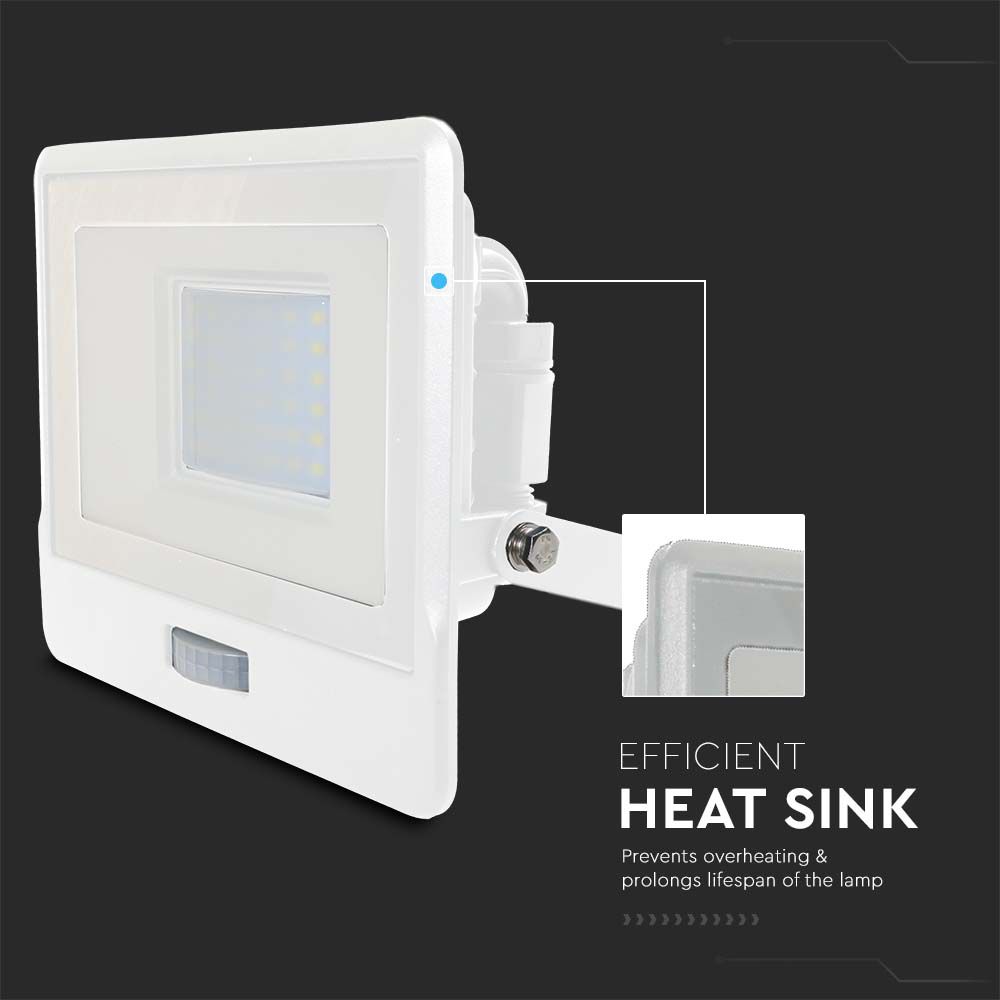 EFFICIENT
HEAT SINK

Prevents overheating & prolongs lifespan of the lamp