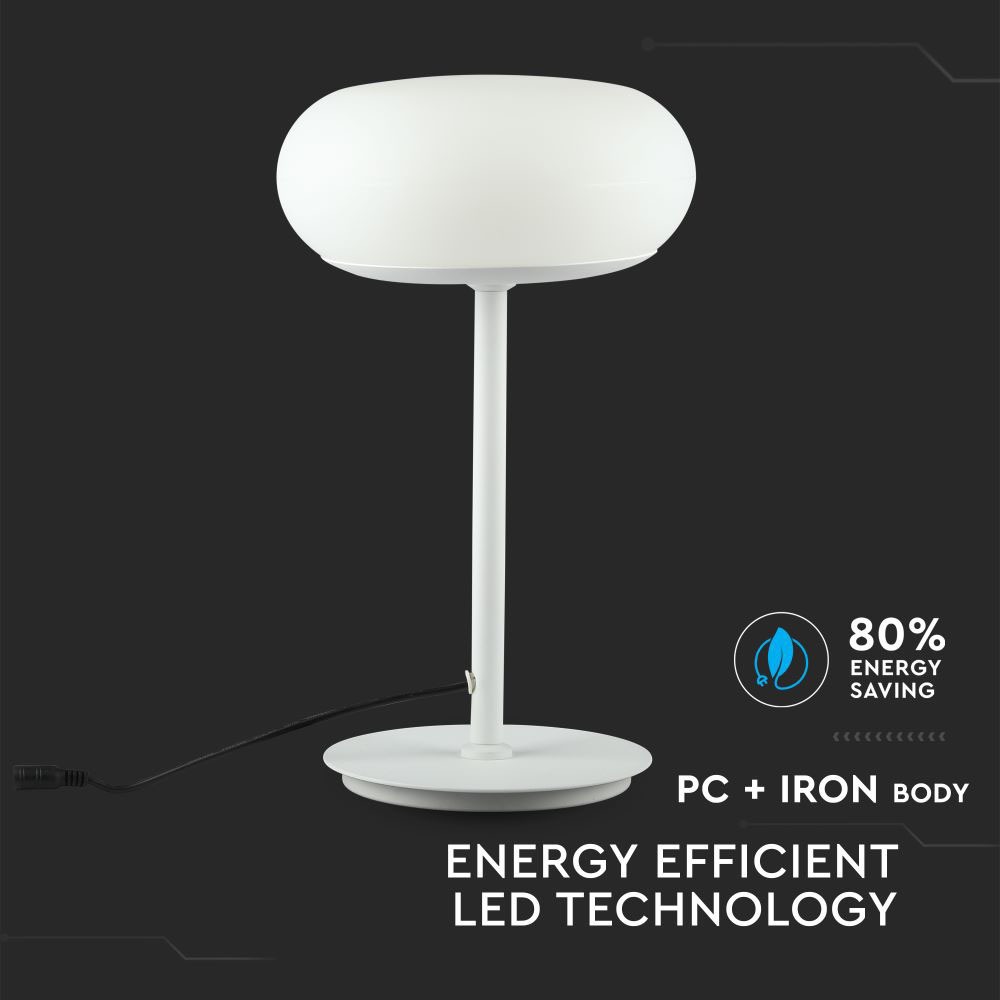 80%
ENERGY
SAVING

PC + IRON BODY

ENERGY EFFICIENT
LED TECHNOLOGY