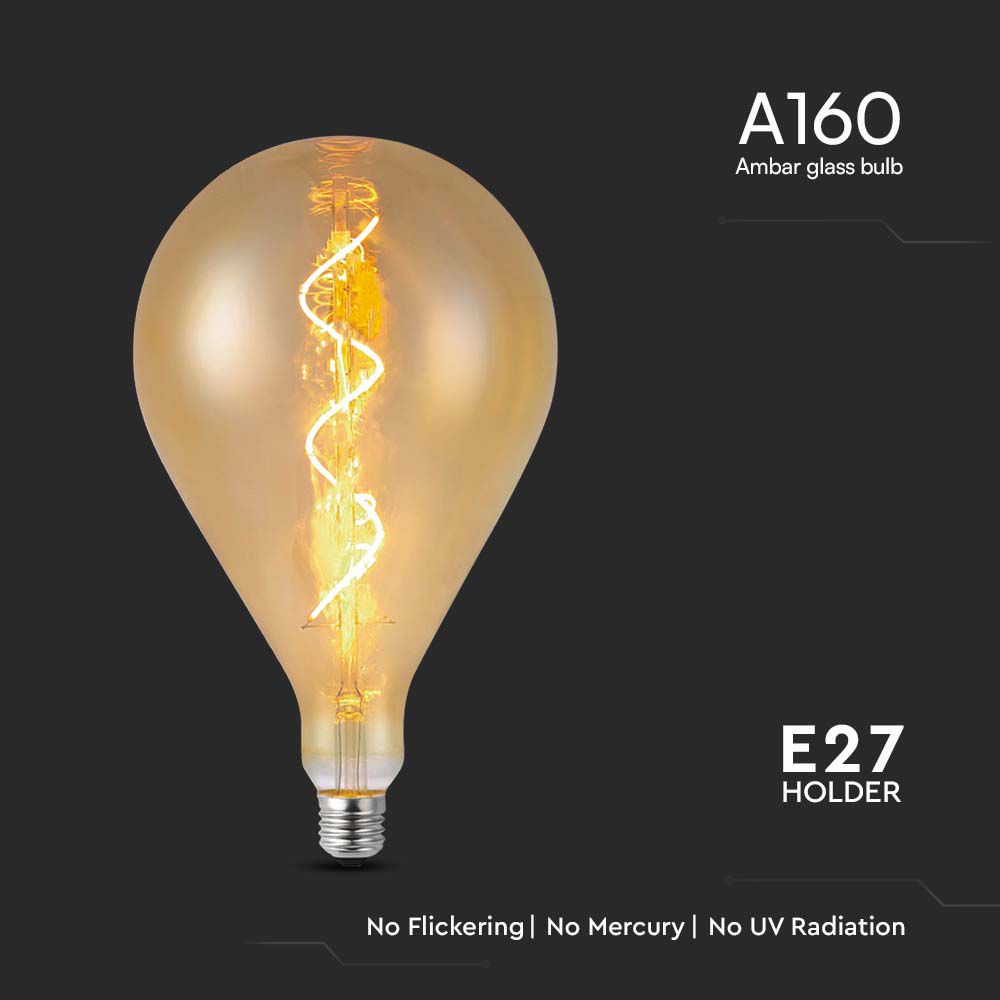 A160
Ambar glass bulb

E27
HOLDER

No Flickering | No Mercury | No UV Radiation