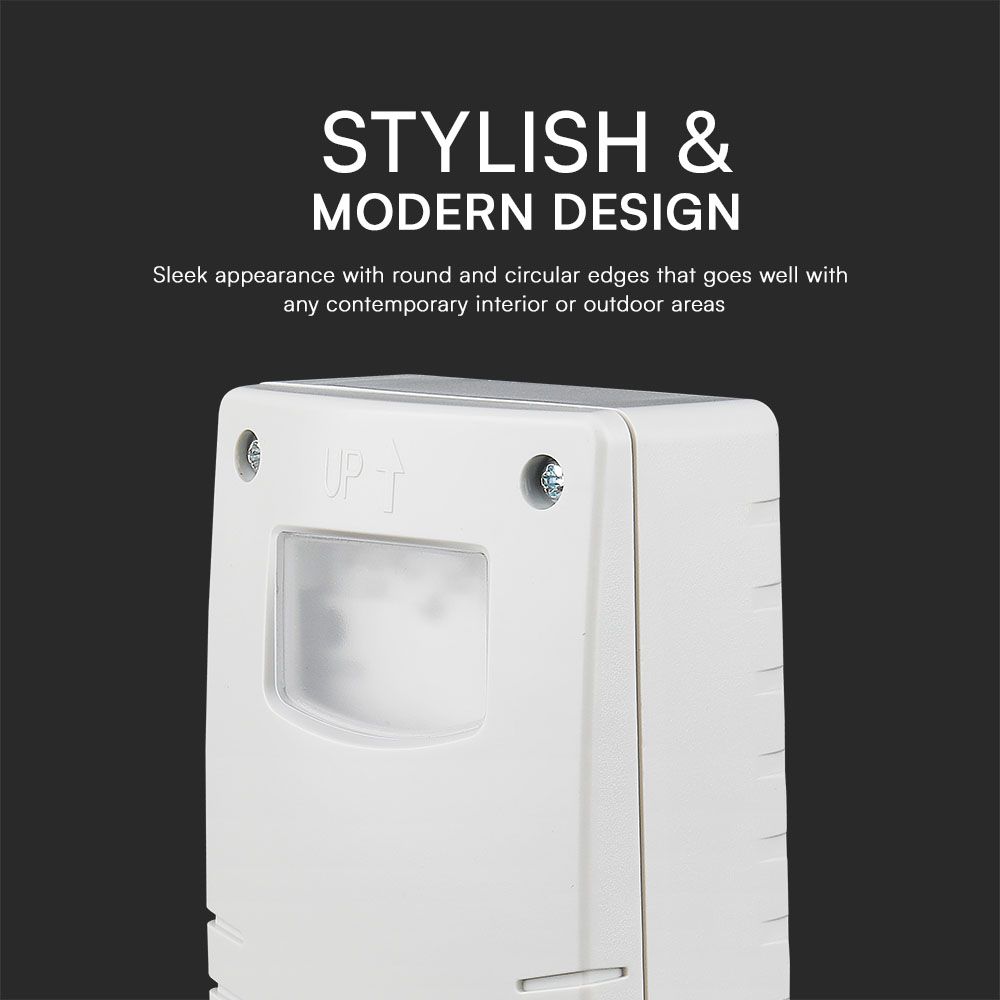 STYLISH &
MODERN DESIGN

Sleek appearance with round and circular edges that goes well with any contemporary interior or outdoor areas

UP