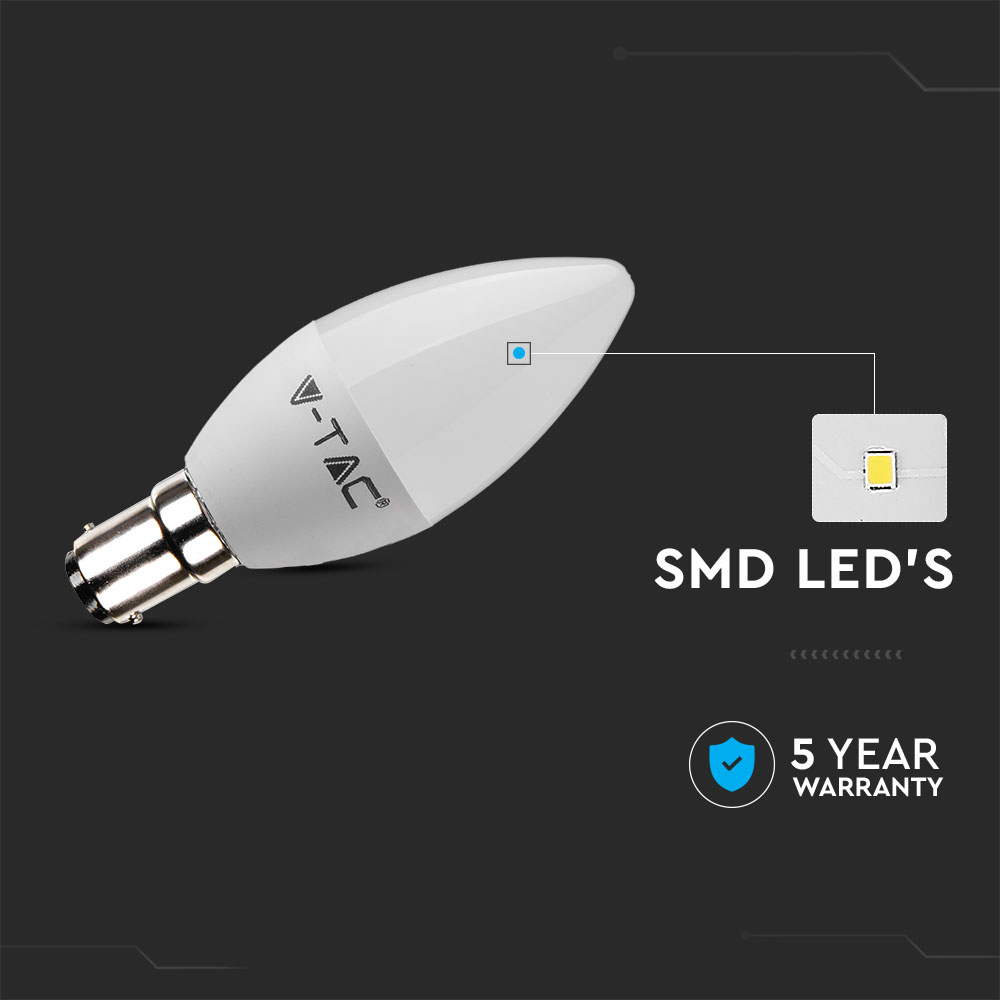 V-TAC®

SMD LED'S

5 YEAR
WARRANTY