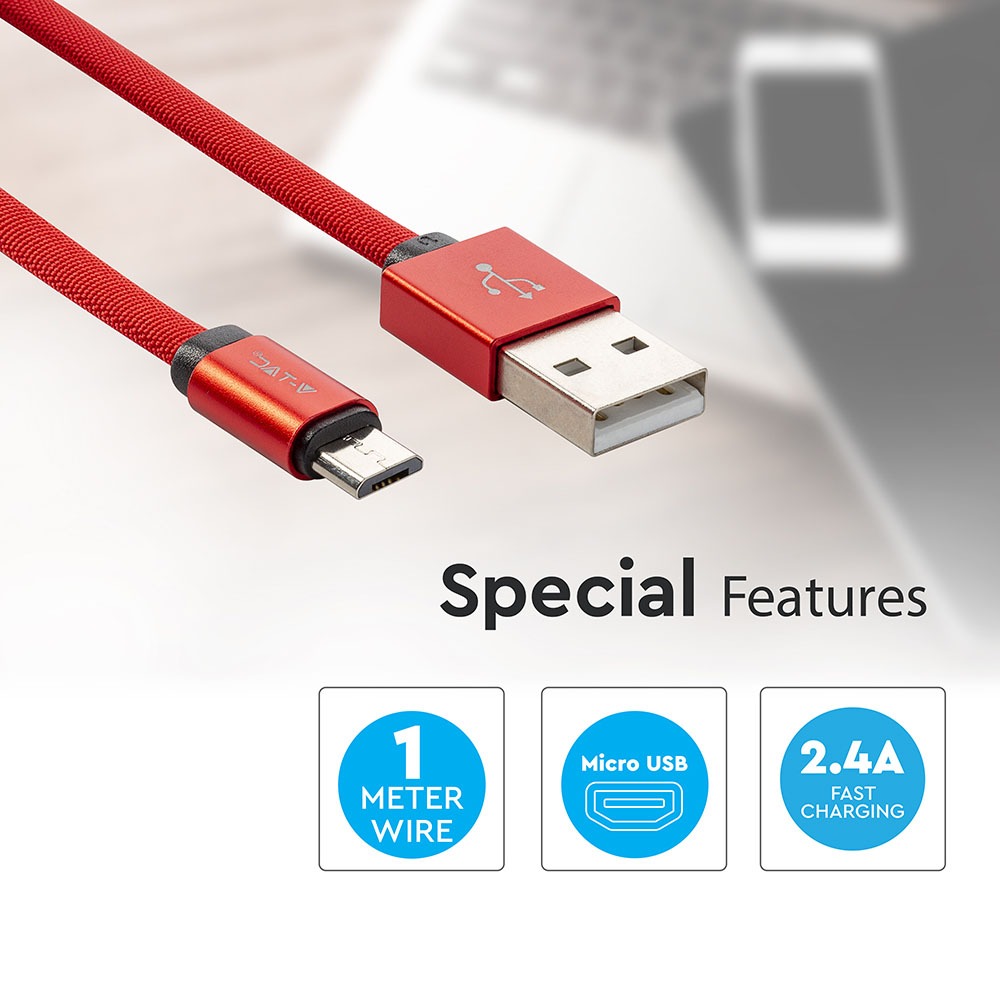 V-TAC

Special Features

1
METER
WIRE

Micro USB

2.4A
FAST
CHARGING