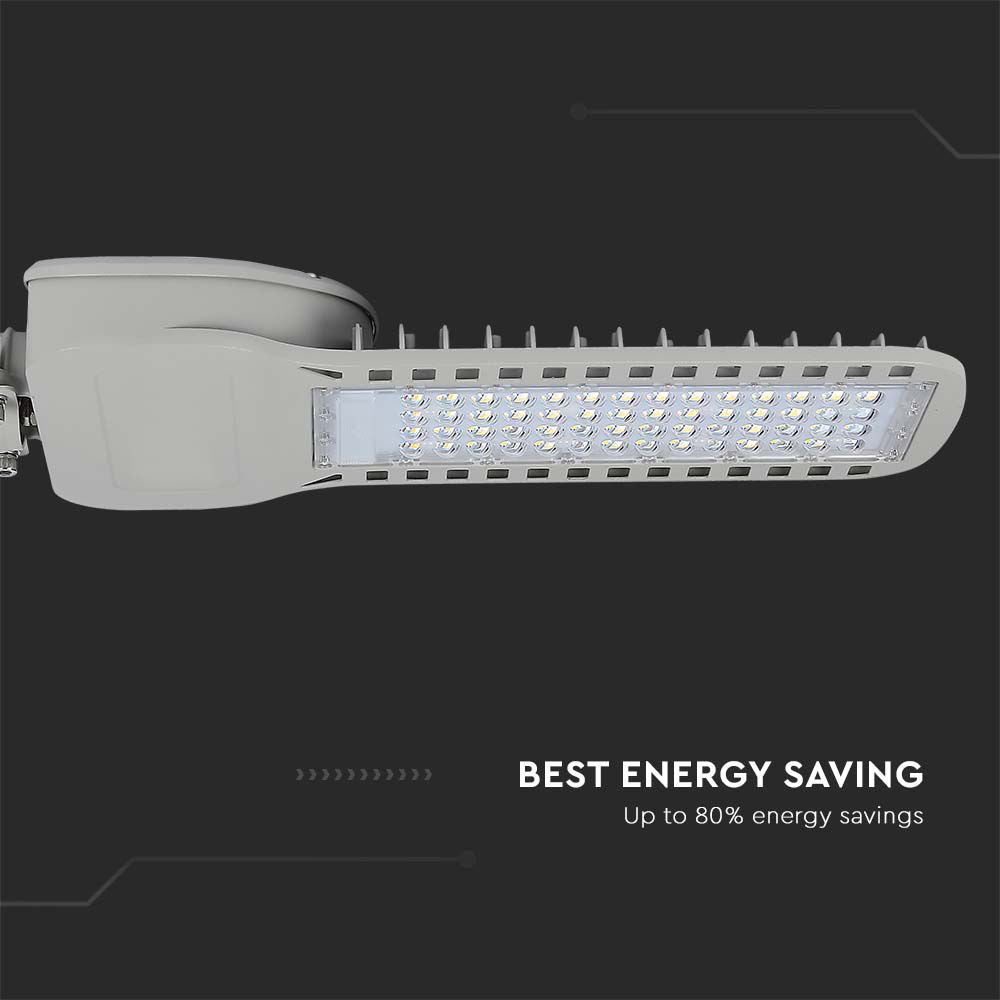 BEST ENERGY SAVING

Up to 80% energy savings