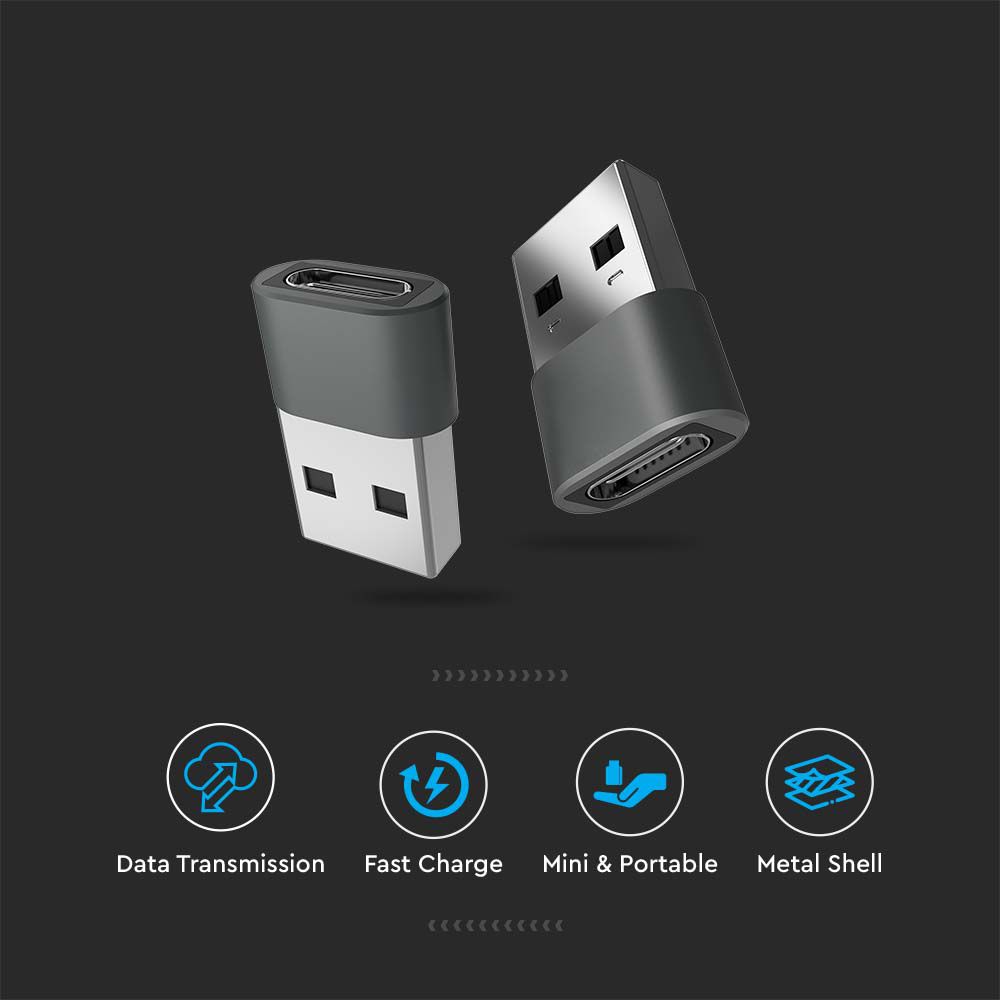 Data Transmission
Fast Charge
Mini & Portable
Metal Shell