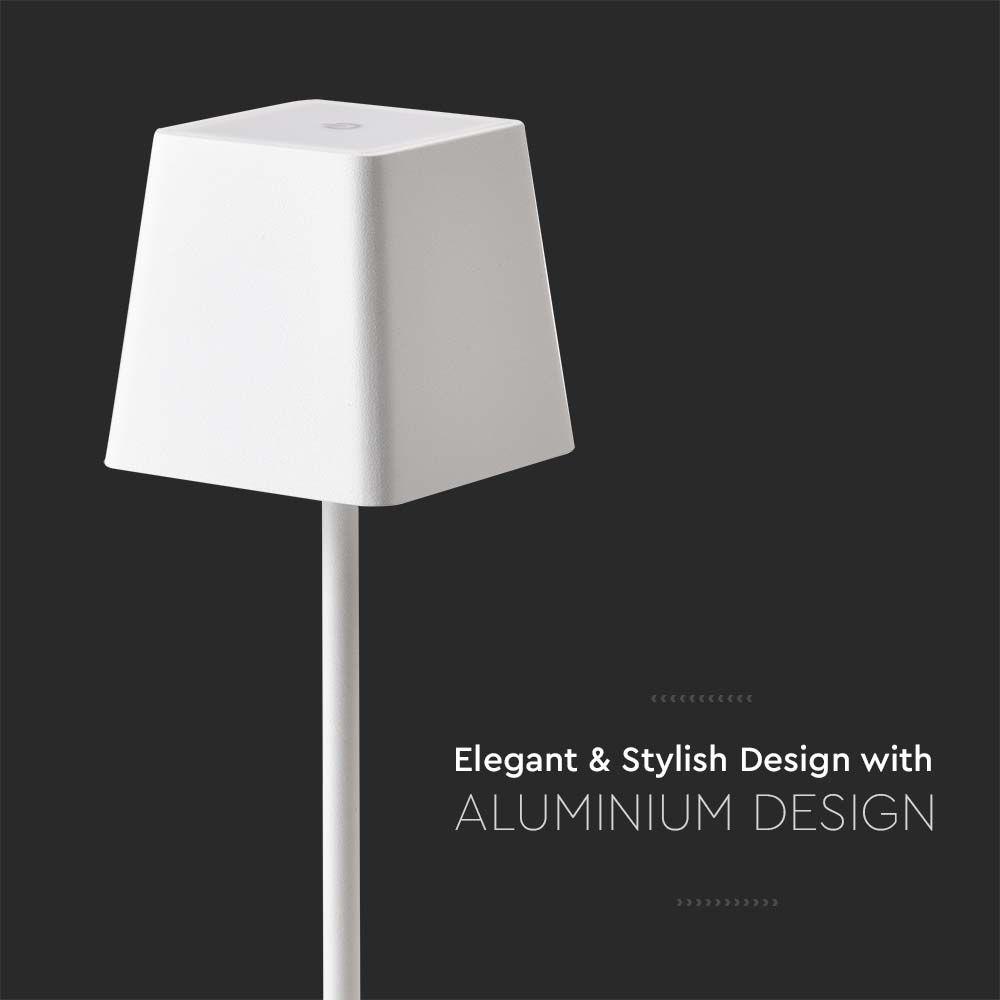 Elegant & Stylish Design with
ALUMINIUM DESIGN