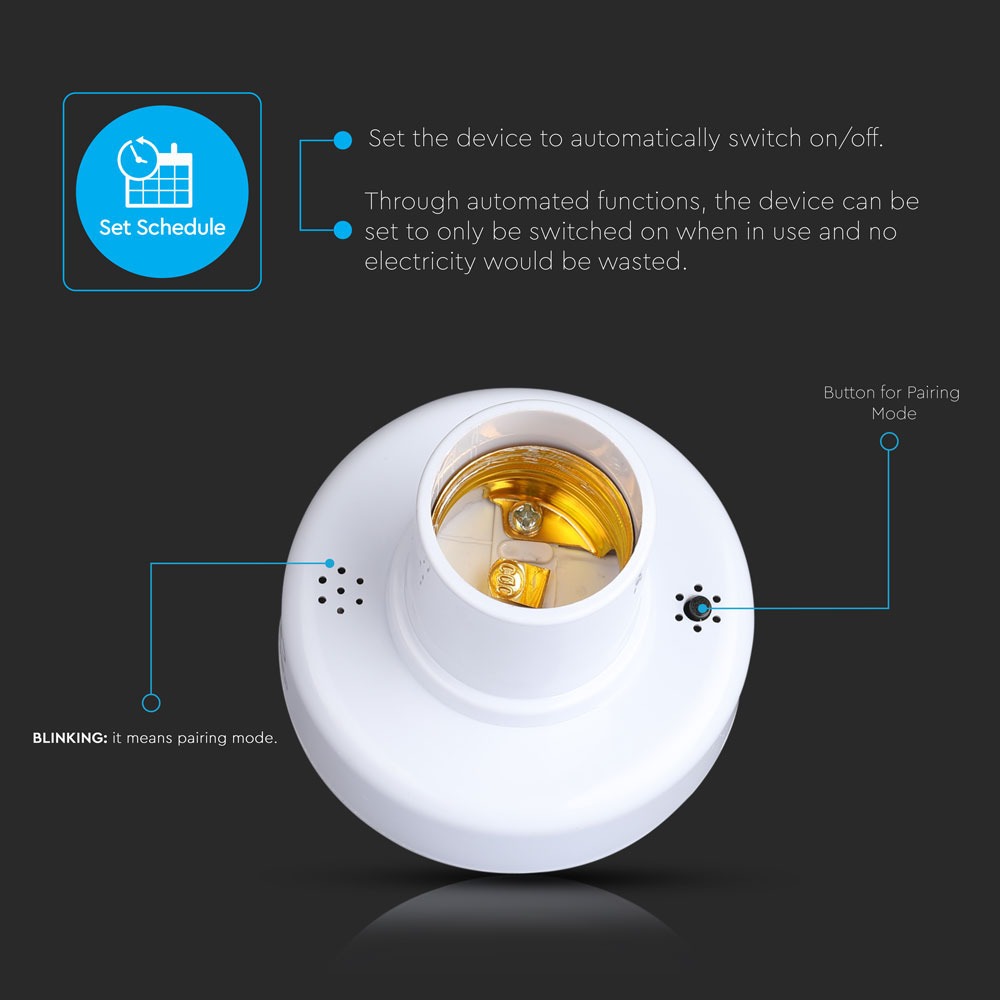 Set Schedule

Set the device to automatically switch on/off.

Through automated functions, the device can be set to only be switched on when in use and no electricity would be wasted.

Button for Pairing Mode

BLINKING: it means pairing mode.