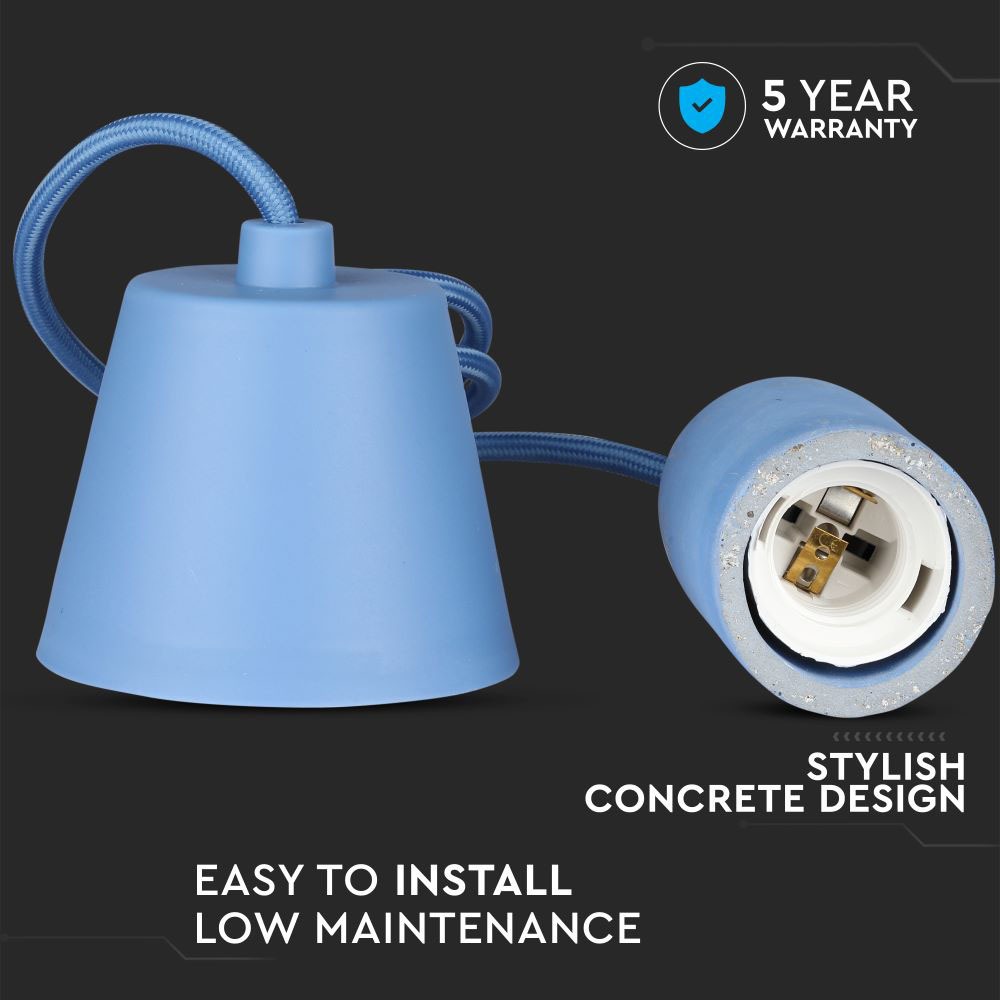 5 YEAR
WARRANTY

STYLISH
CONCRETE DESIGN

EASY TO INSTALL
LOW MAINTENANCE