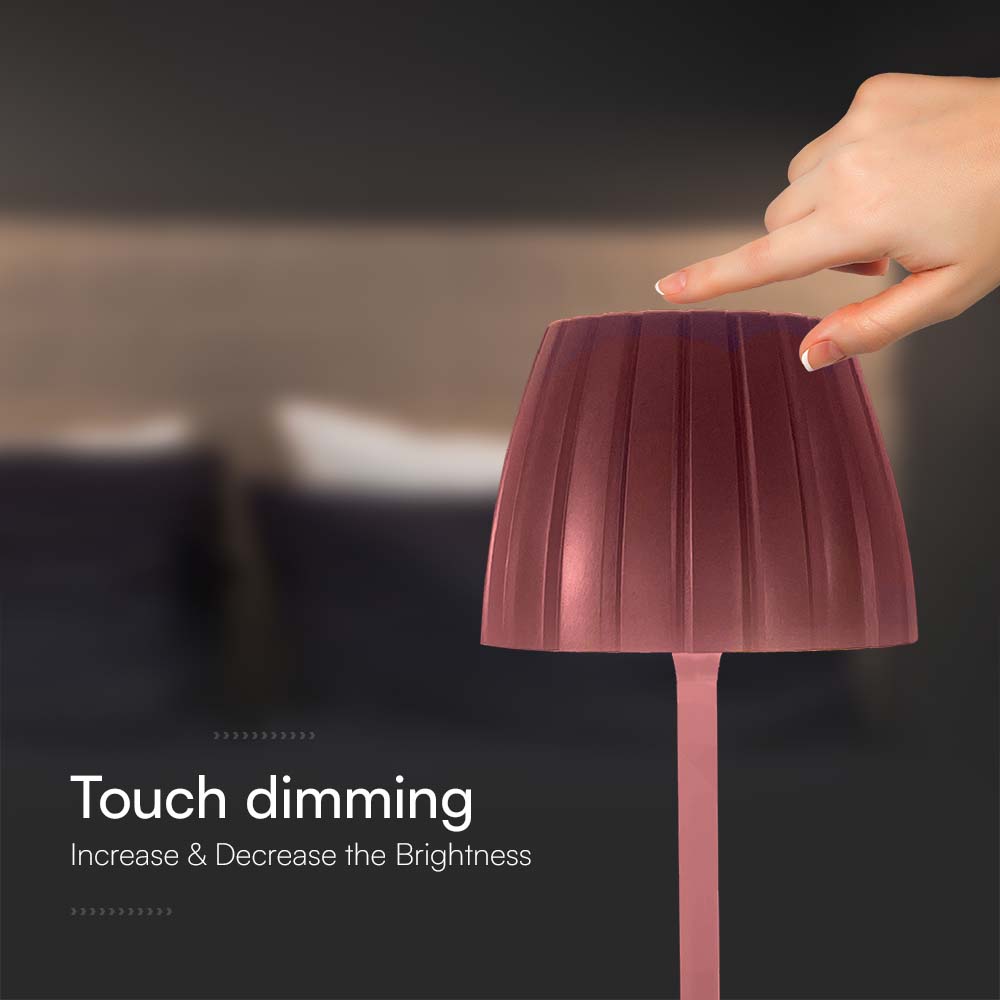 Touch dimming

Increase & Decrease the Brightness